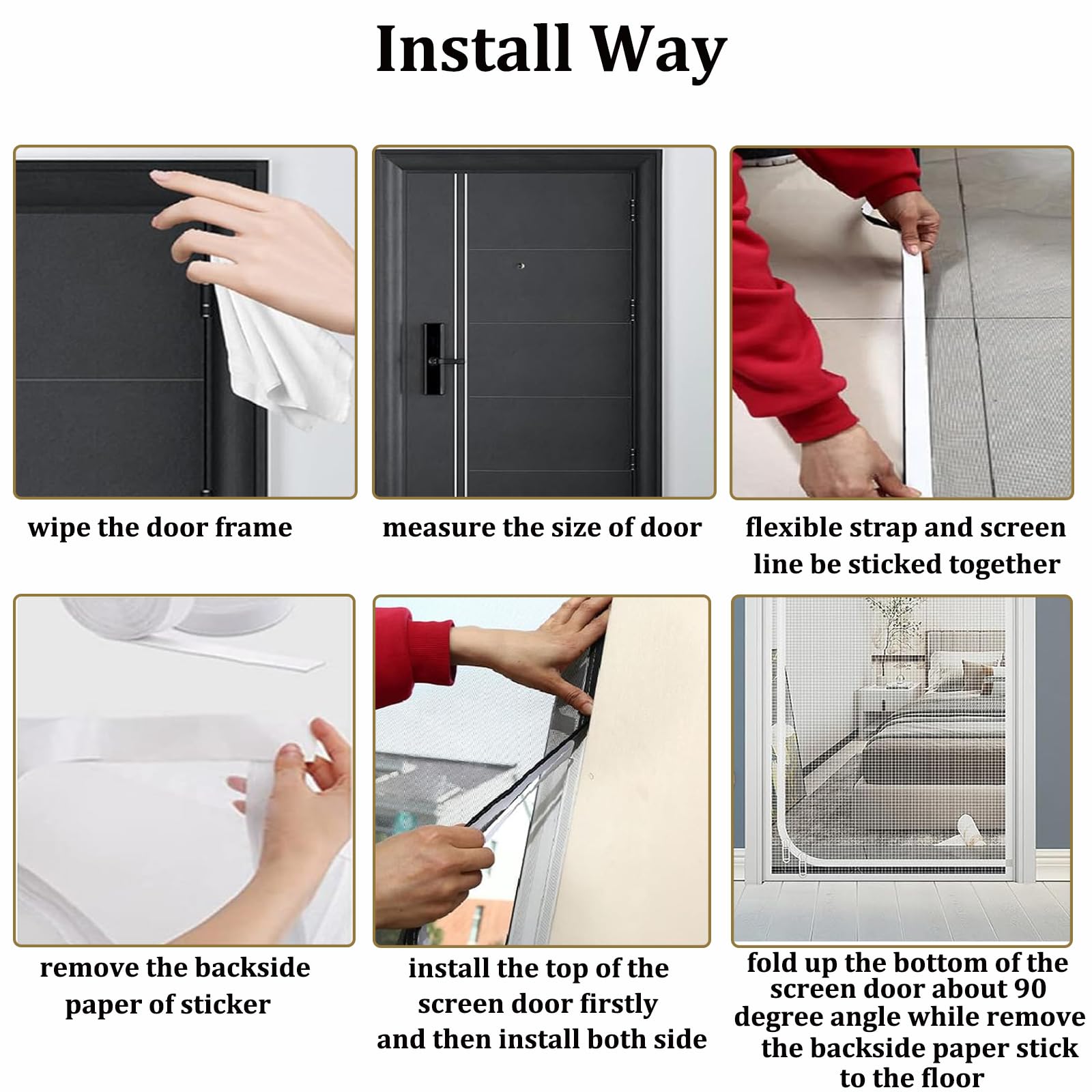 Install Way

wipe the door frame

measure the size of door

flexible strap and screen line be sticked together

remove the backside paper of sticker

install the top of the screen door firstly and then install both side

fold up the bottom of the screen door about 90 degree angle while remove the backside paper stick to the floor