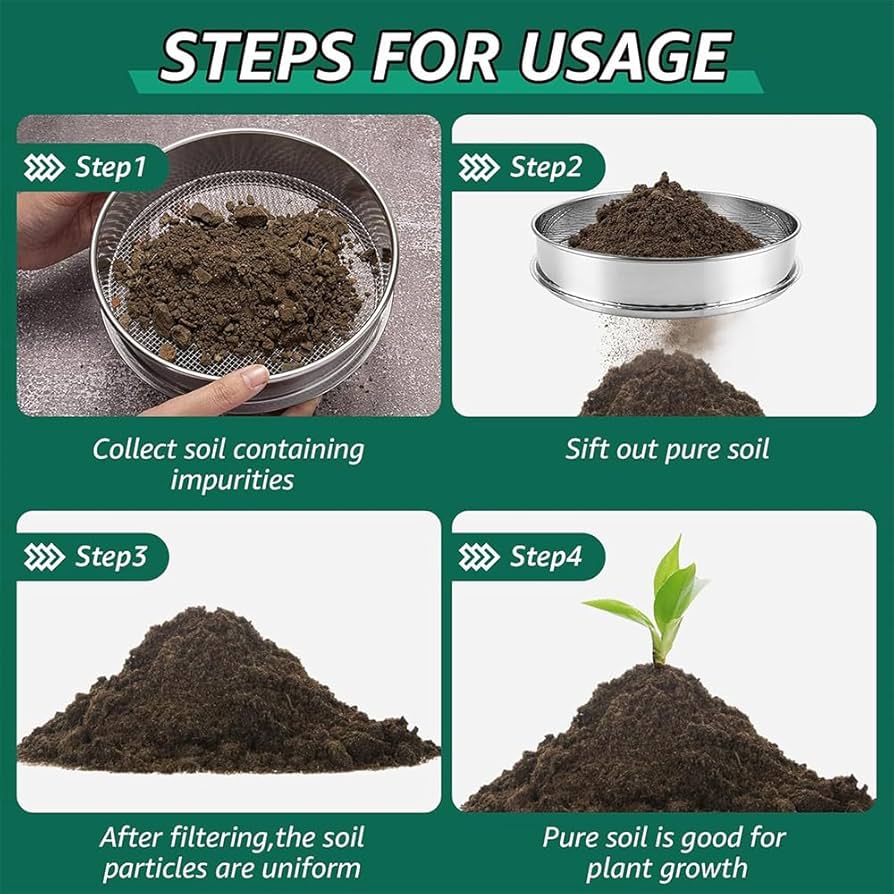 STEPS FOR USAGE

Step1

Collect soil containing impurities

Step2

Sift out pure soil

Step3

After filtering,the soil particles are uniform

Step4

Pure soil is good for plant growth