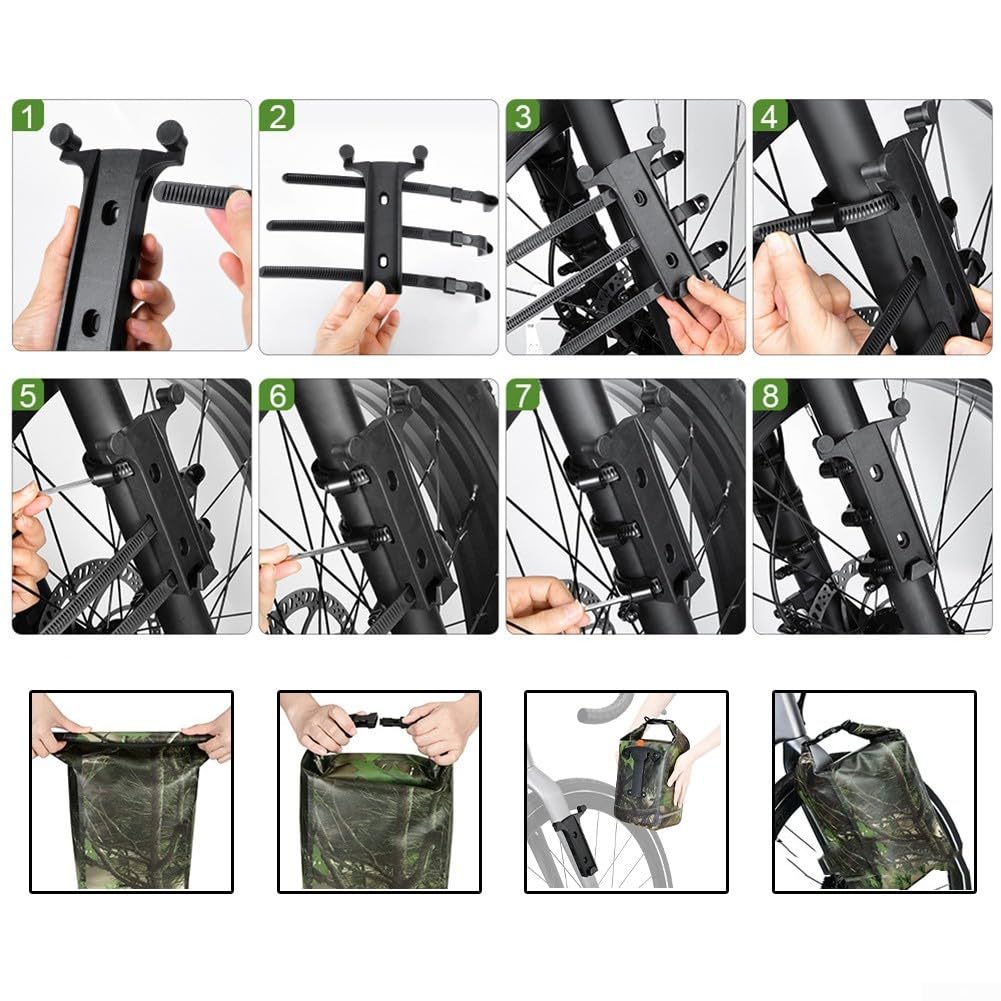 1
2
3
4
5
6
7
8