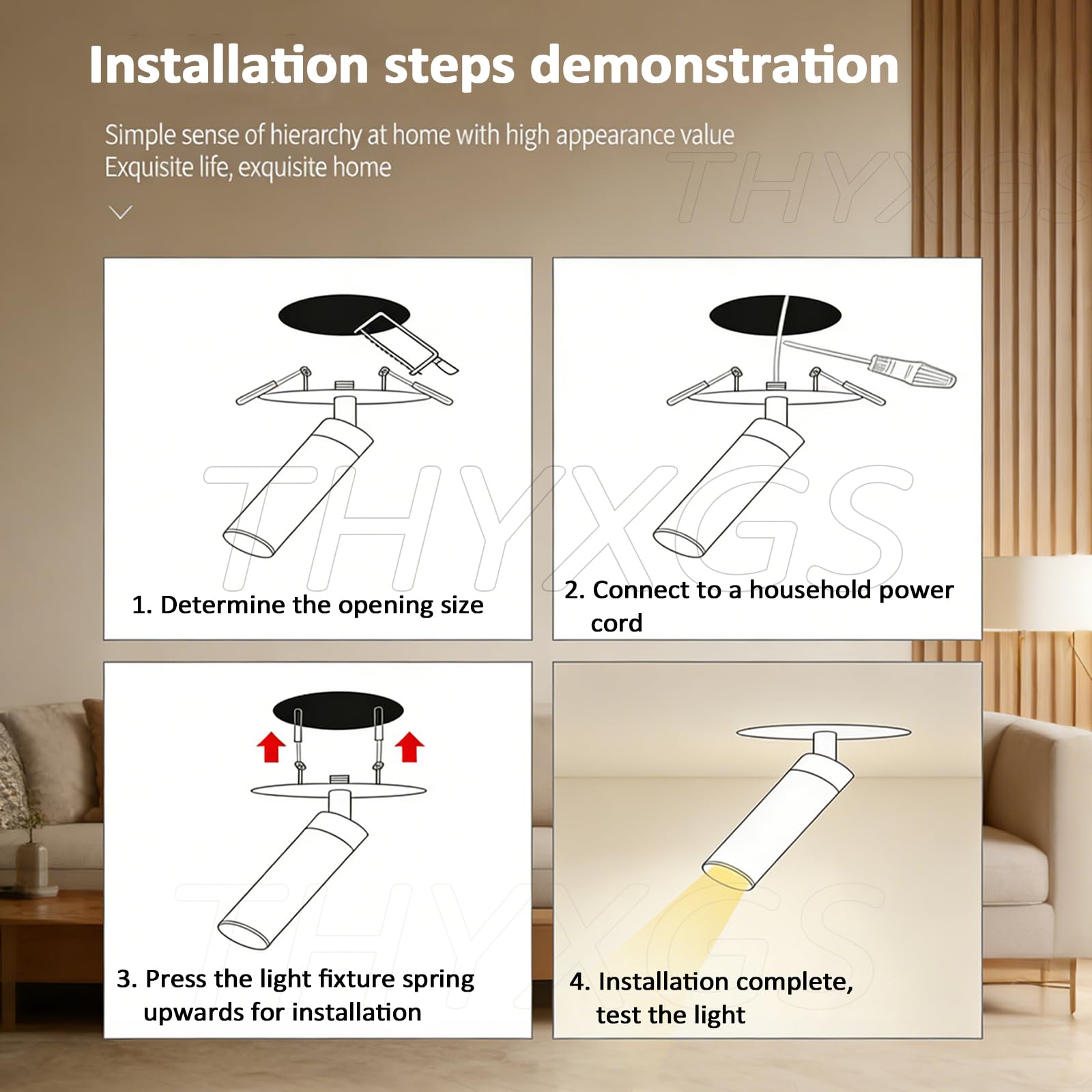 Installation steps demonstration

Simple sense of hierarchy at home with high appearance value
Exquisite life, exquisite home

THYXGS

THYXGS

1. Determine the opening size

2. Connect to a household power cord

THYXGS

3. Press the light fixture spring upwards for installation

4. Installation complete, test the light