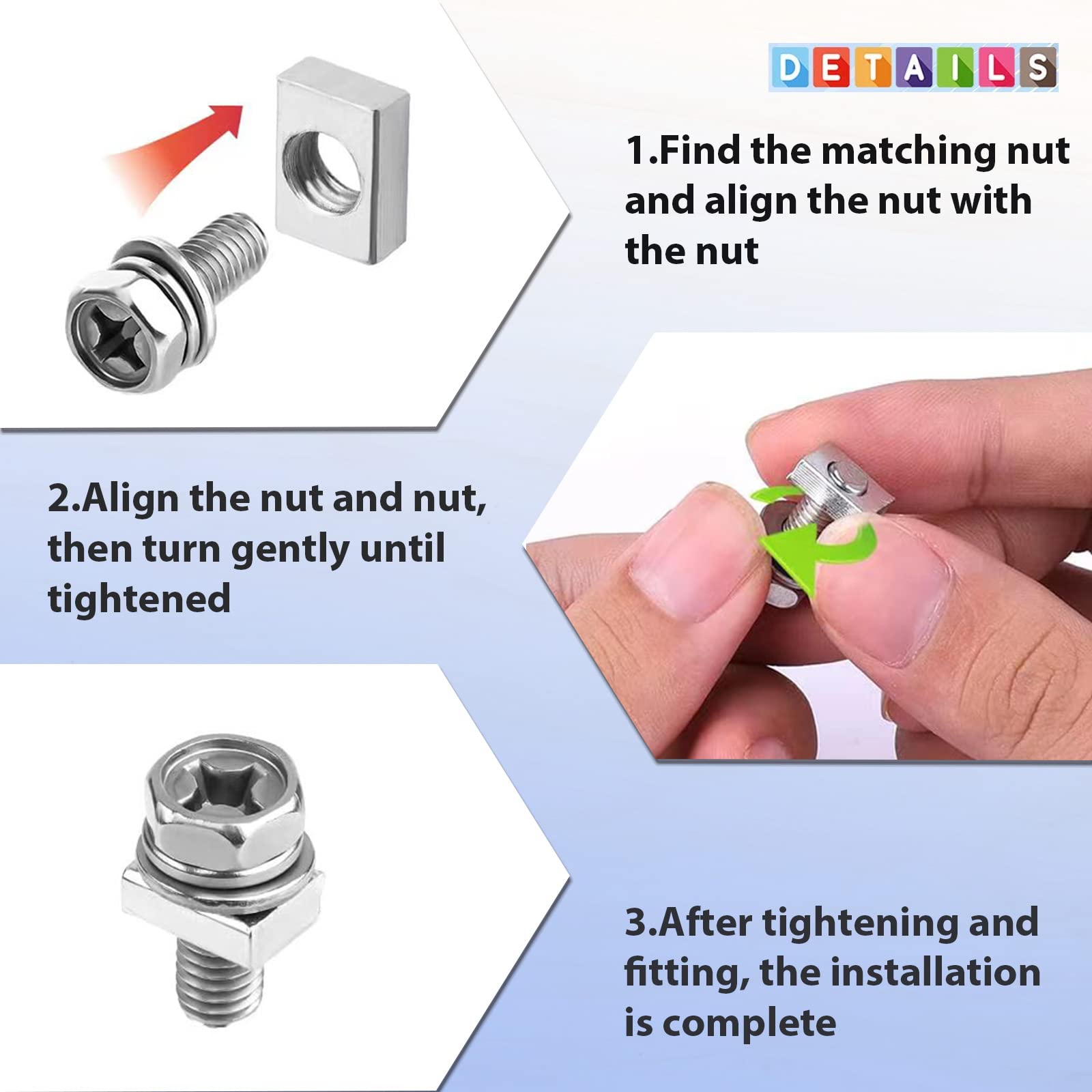 DETAILS

1.Find the matching nut and align the nut with the nut

2.Align the nut and nut, then turn gently until tightened

3.After tightening and fitting, the installation is complete