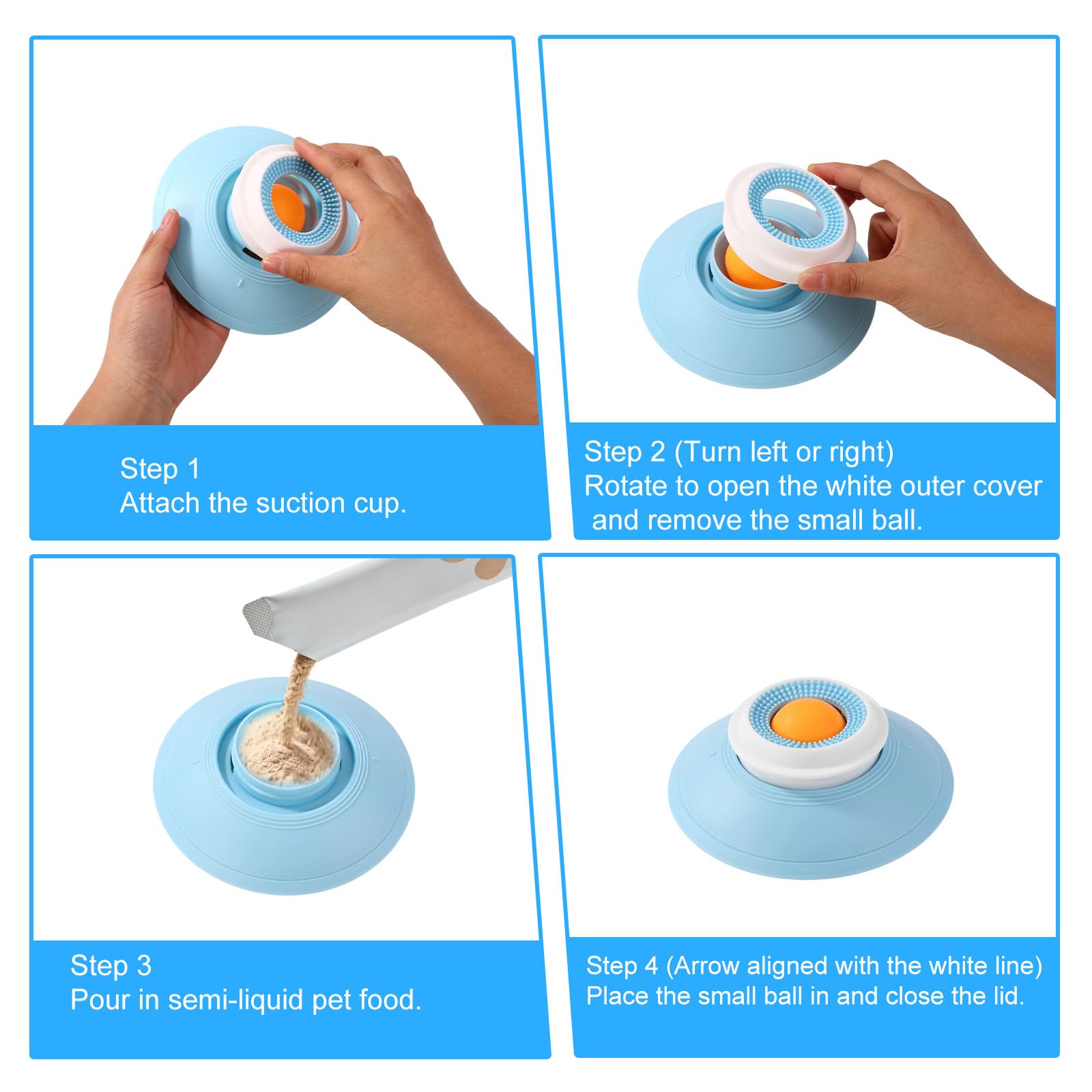 Step 1
Attach the suction cup.

Step 2 (Turn left or right)
Rotate to open the white outer cover and remove the small ball.

Step 3
Pour in semi-liquid pet food.

Step 4 (Arrow aligned with the white line)
Place the small ball in and close the lid.