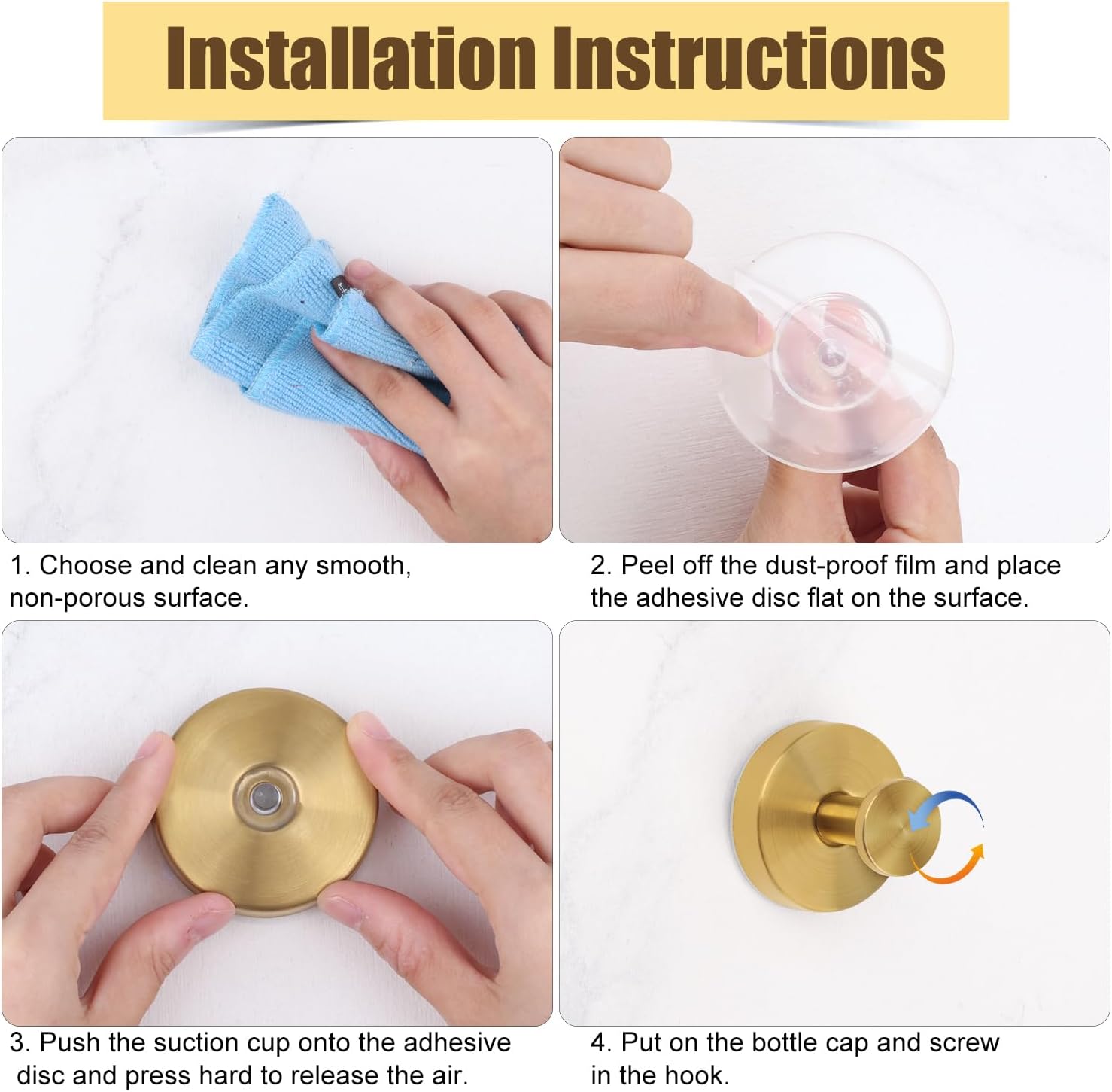 Installation Instructions

1. Choose and clean any smooth, non-porous surface.

2. Peel off the dust-proof film and place the adhesive disc flat on the surface.

3. Push the suction cup onto the adhesive disc and press hard to release the air.

4. Put on the bottle cap and screw in the hook.