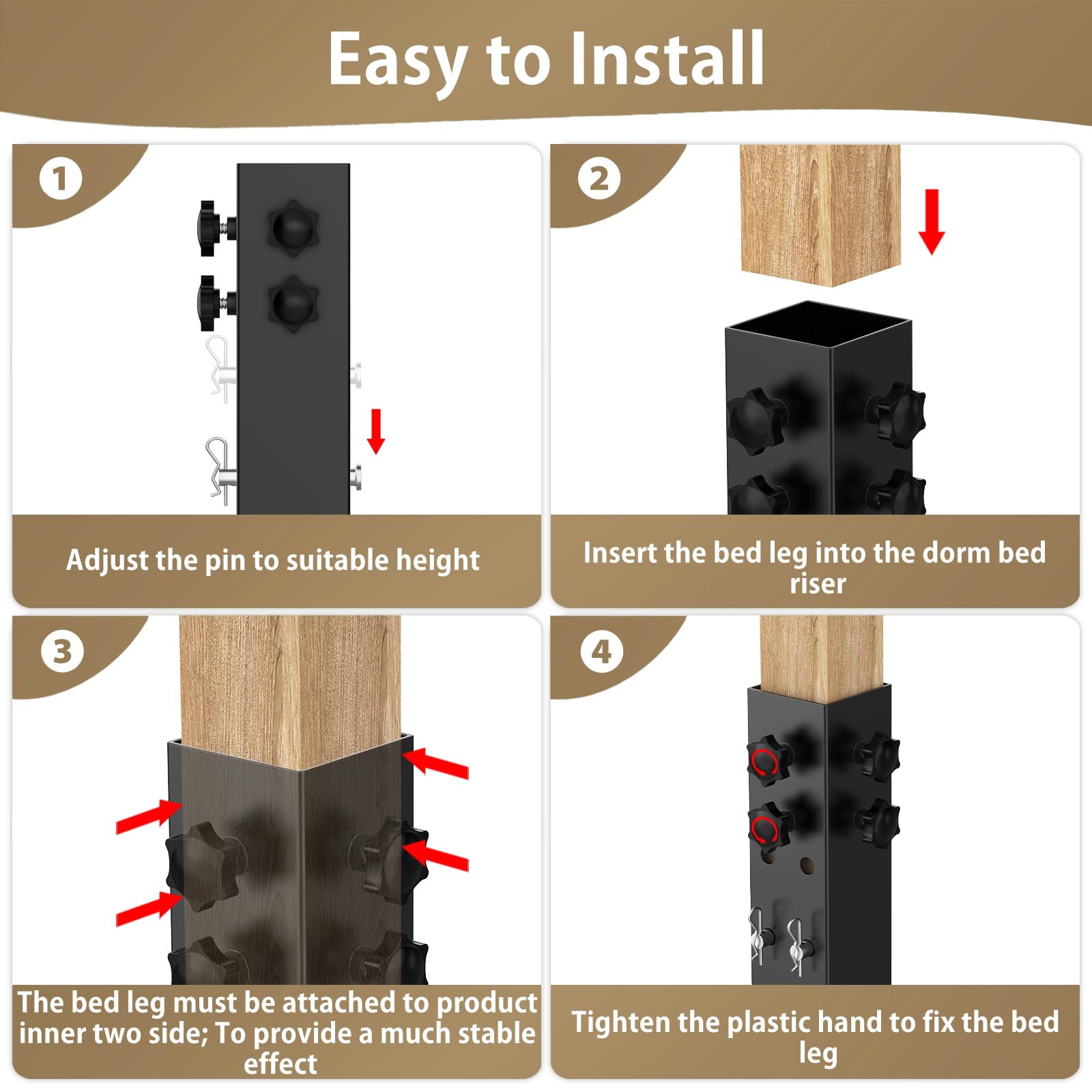 Easy to Install

1

Adjust the pin to suitable height

2

Insert the bed leg into the dorm bed riser

3

The bed leg must be attached to product inner two side; To provide a much stable effect

4

Tighten the plastic hand to fix the bed leg