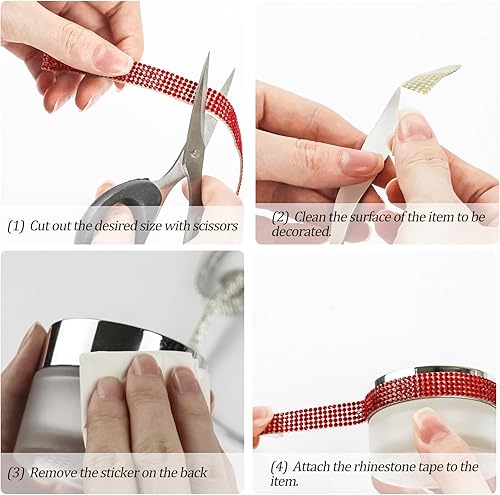 (1) Cut out the desired size with scissors

(2) Clean the surface of the item to be decorated.

(3) Remove the sticker on the back

(4) Attach the rhinestone tape to the item.