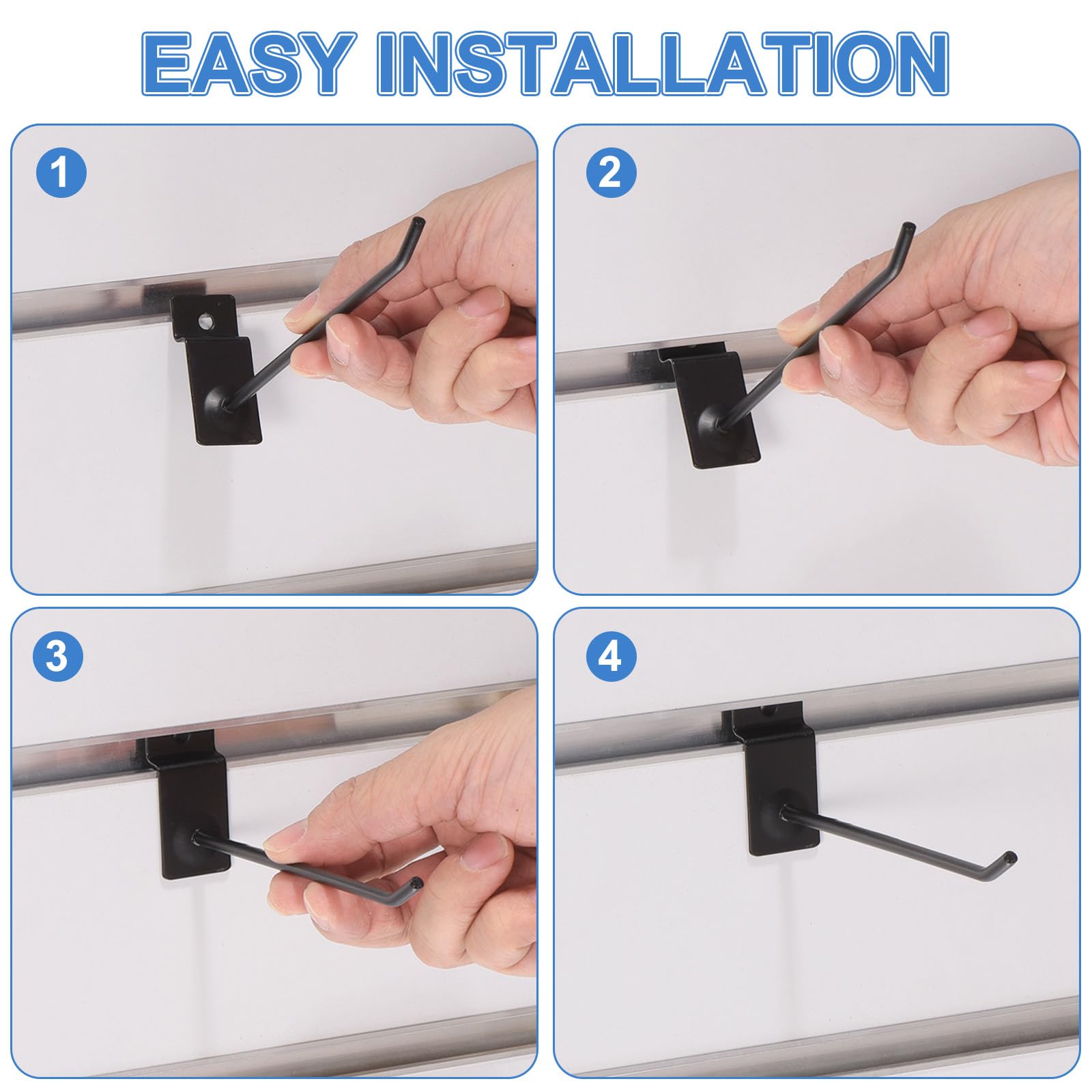 EASY INSTALLATION

1

2

3

4