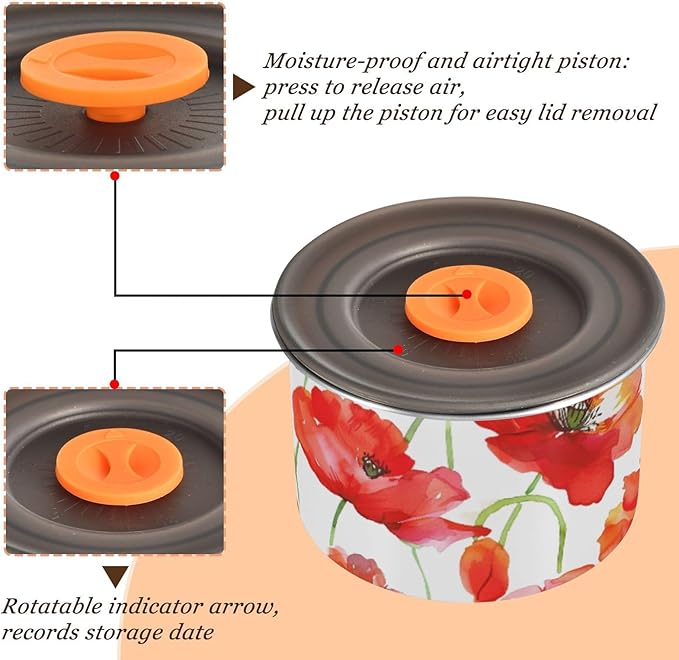 Moisture-proof and airtight piston:
press to release air,
pull up the piston for easy lid removal

Rotatable indicator arrow,
records storage date