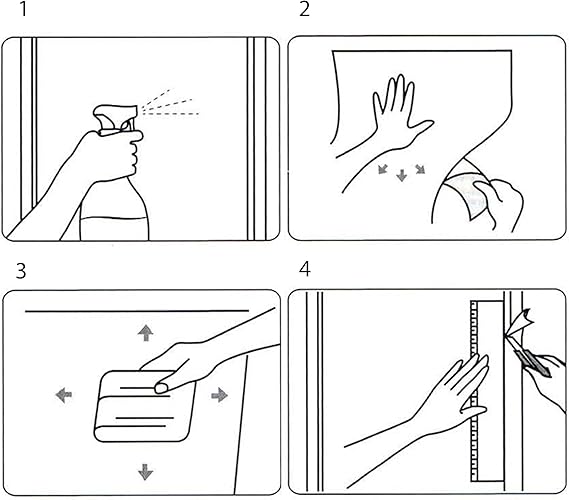 1

2

3

4