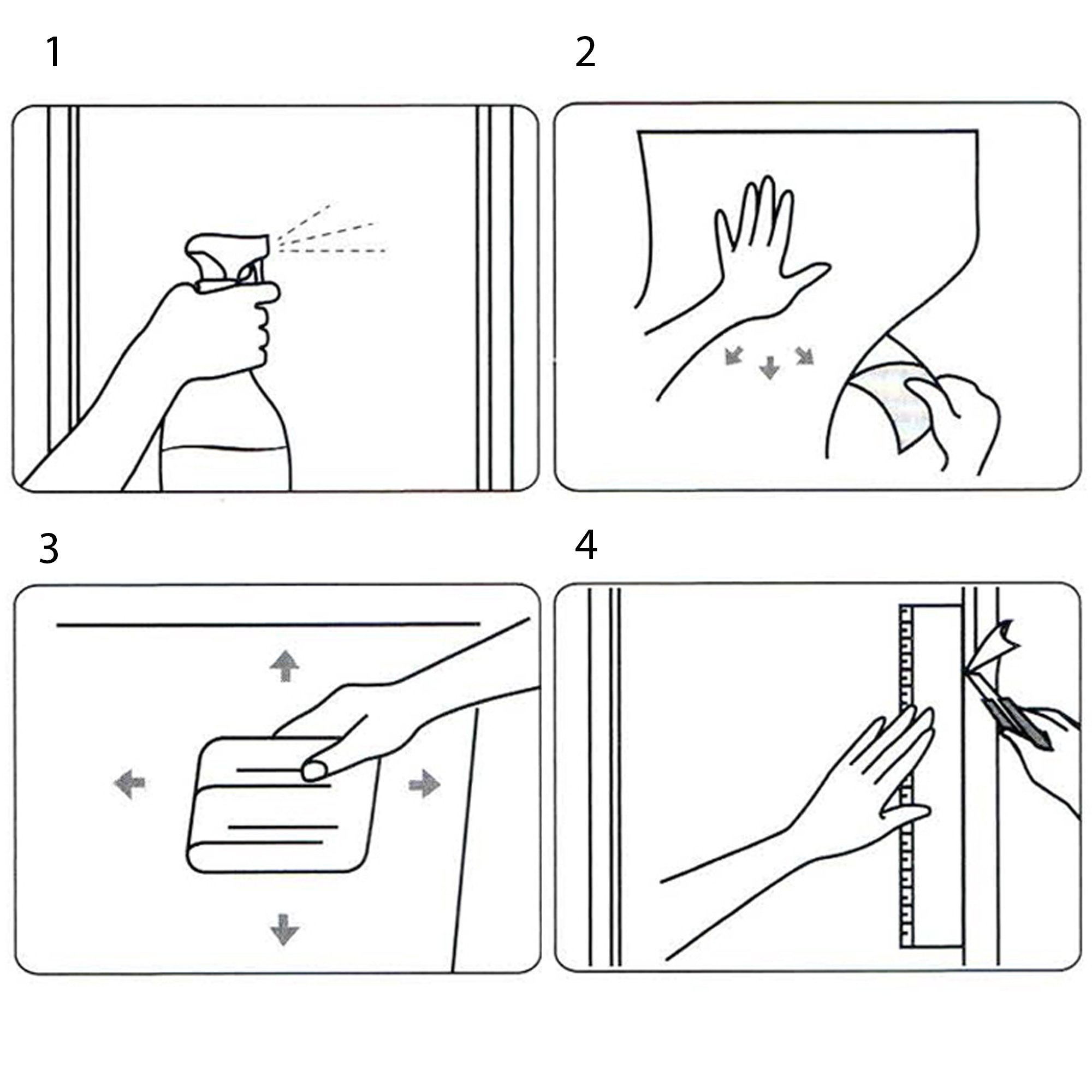 1

2

3

4