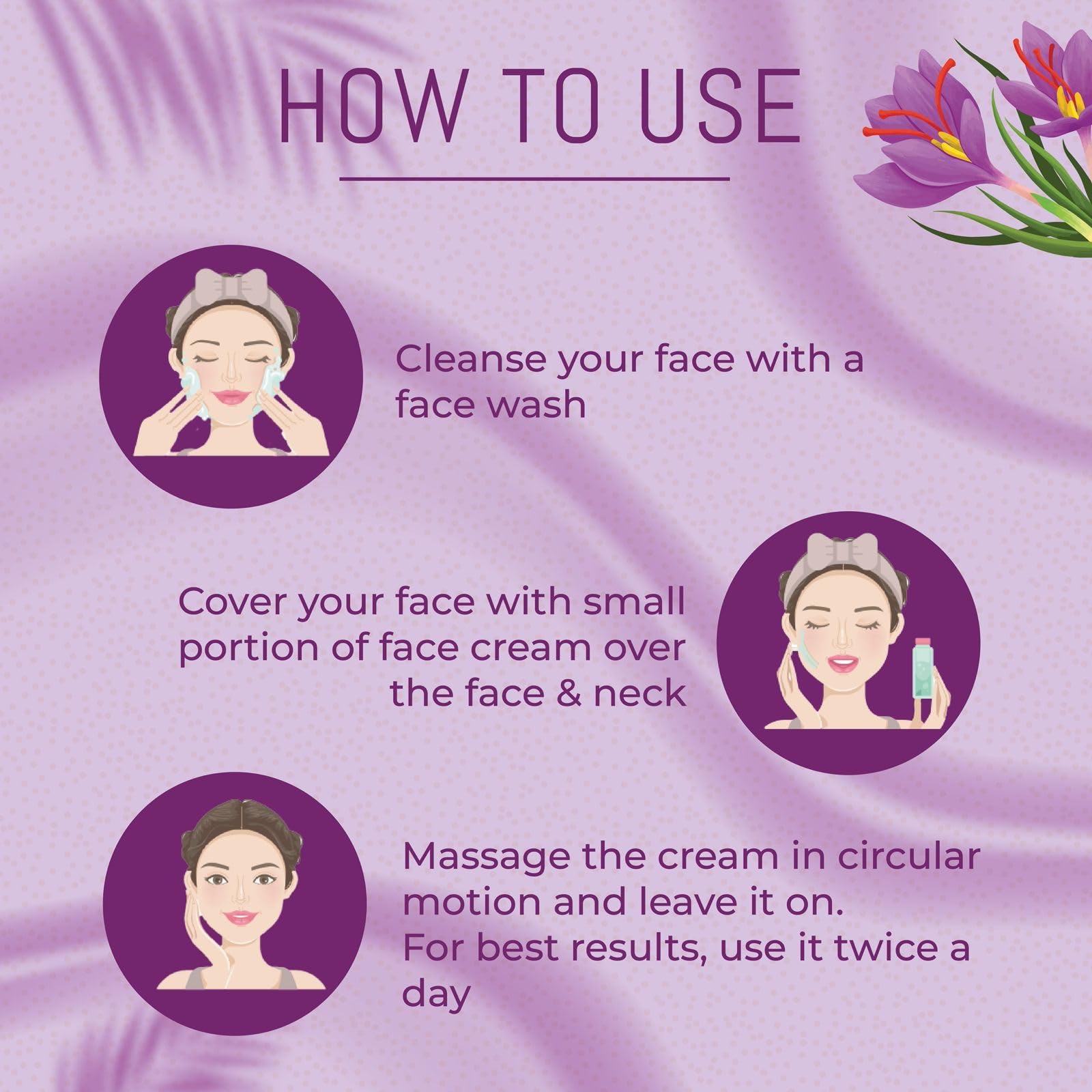 HOW TO USE

Cleanse your face with a face wash

Cover your face with small portion of face cream over the face & neck

Massage the cream in circular motion and leave it on.
For best results, use it twice a day