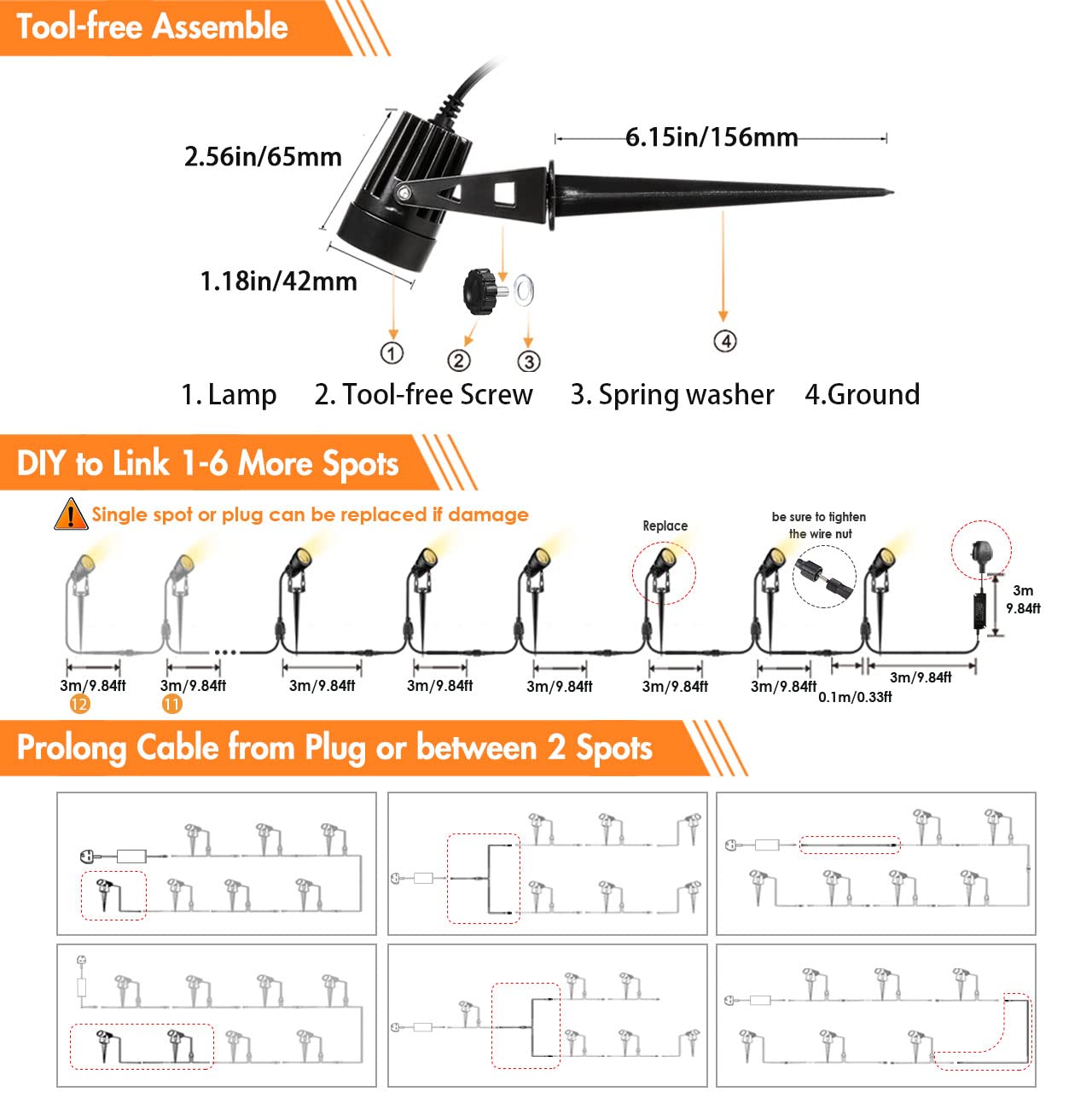 Tool-free Assemble

2.56in/65mm

6.15in/156mm

1.18in/42mm

①

②

③

④

1. Lamp 2. Tool-free Screw 3. Spring washer 4.Ground

DIY to Link 1-6 More Spots

Single spot or plug can be replaced if damage

Replace

be sure to tighten the wire nut

3m 9.84ft

3m/9.84ft 3m/9.84ft 3m/9.84ft 3m/9.84ft 3m/9.84ft 3m/9.84ft 3m/9.84ft 0.1m/0.33ft 3m/9.84ft

12 11

Prolong Cable from Plug or between 2 Spots