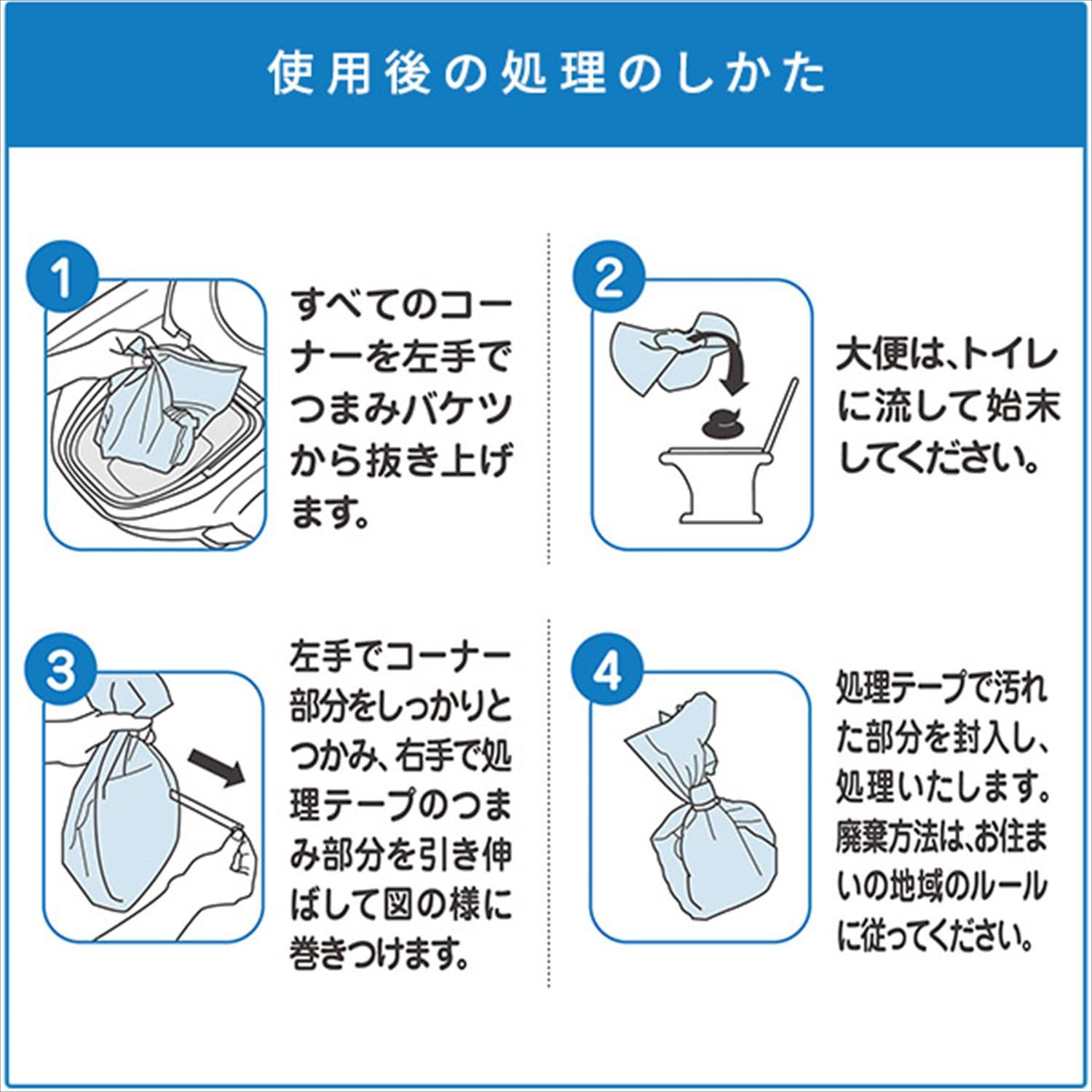 使用後の処理のしかた

1

すべてのコーナーを左手でつまみバケツから抜き上げます。

2

大便は、トイレに流して始末してください。

3

左手でコーナー部分をしっかりとつかみ、右手で処理テープのつまみ部分を引き伸ばして図の様に巻きつけます。

4

処理テープで汚れた部分を封入し、処理いたします。廃棄方法は、お住まいの地域のルールに従ってください。