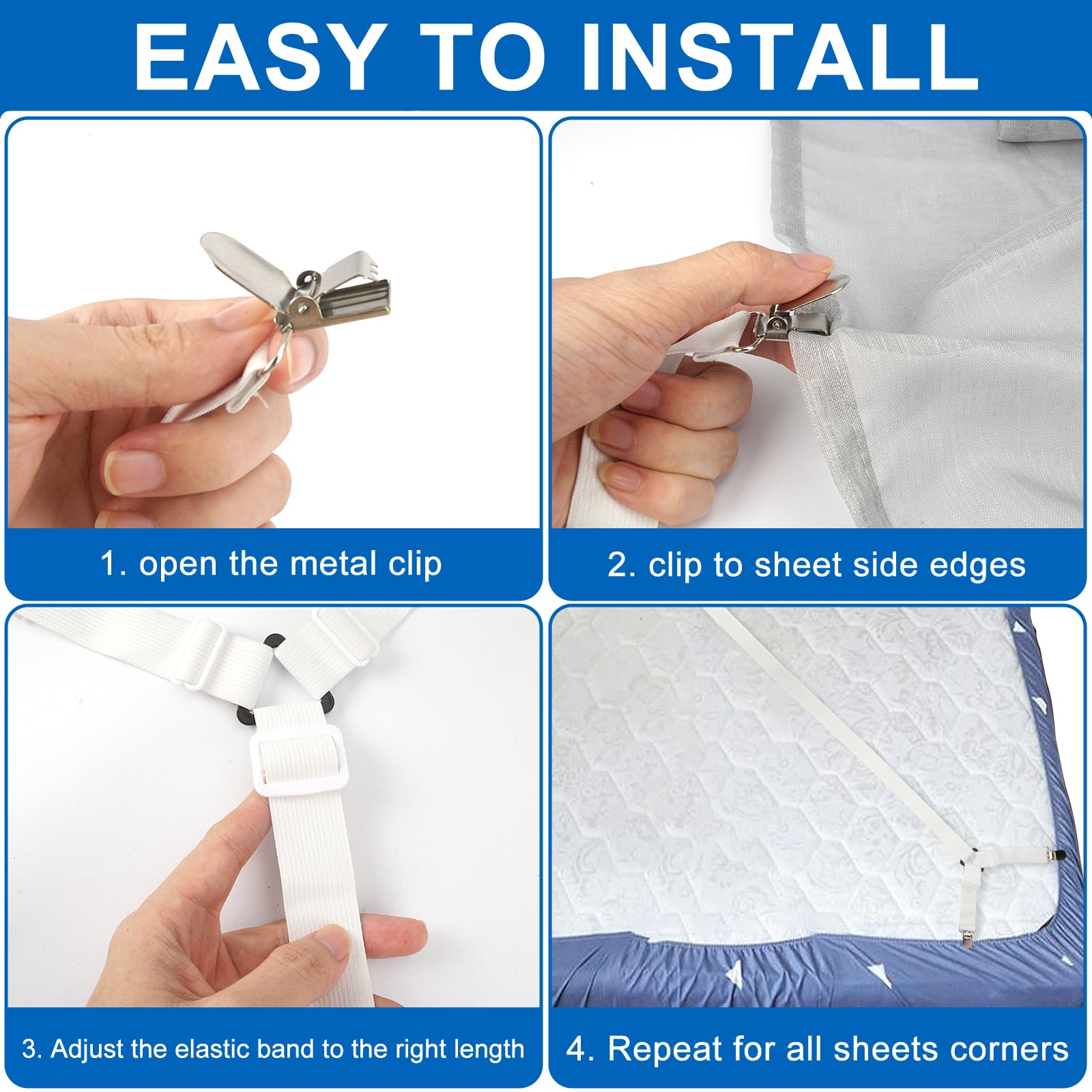 EASY TO INSTALL

1. open the metal clip

2. clip to sheet side edges

3. Adjust the elastic band to the right length

4. Repeat for all sheets corners