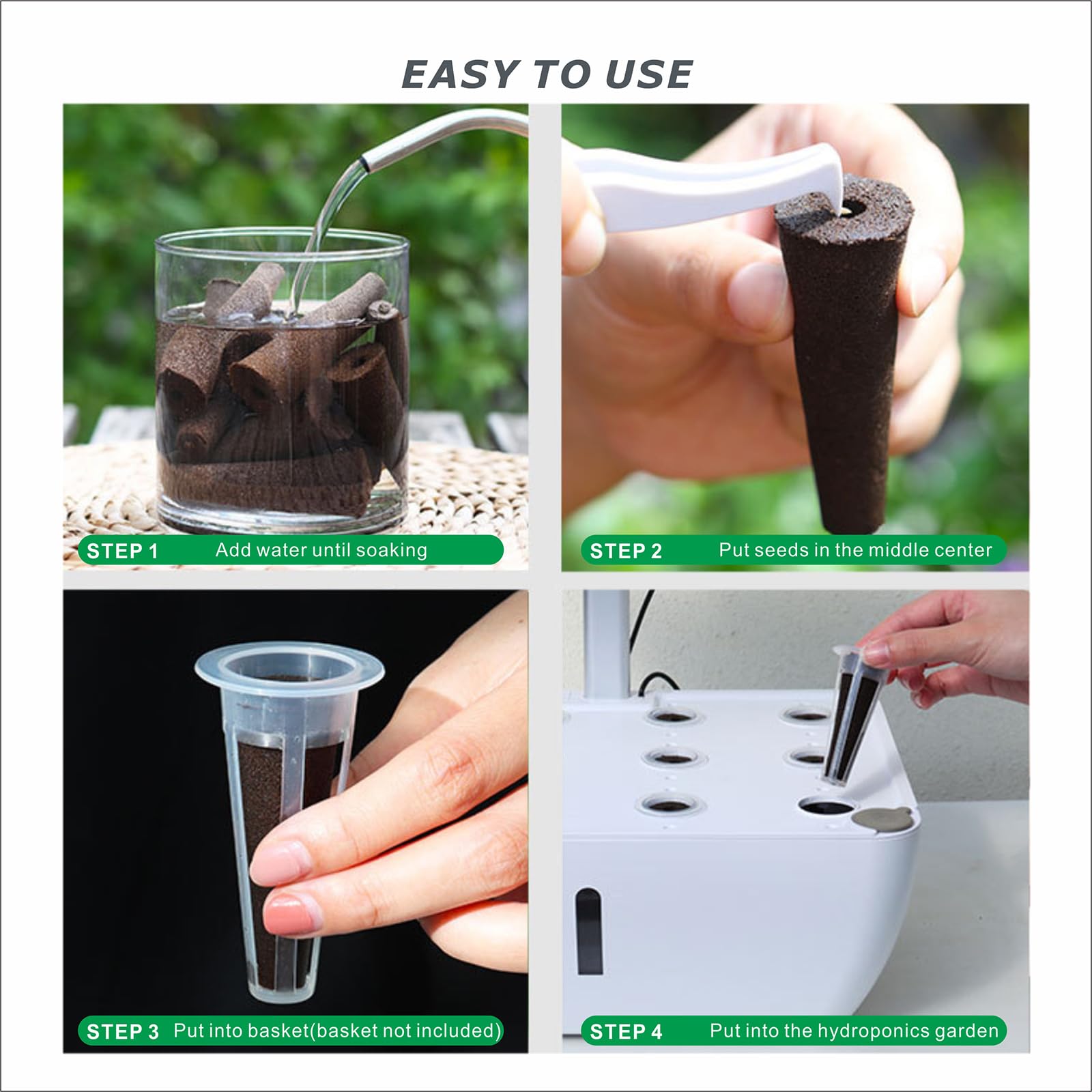 EASY TO USE

STEP 1 Add water until soaking

STEP 2 Put seeds in the middle center

STEP 3 Put into basket(basket not included)

STEP 4 Put into the hydroponics garden