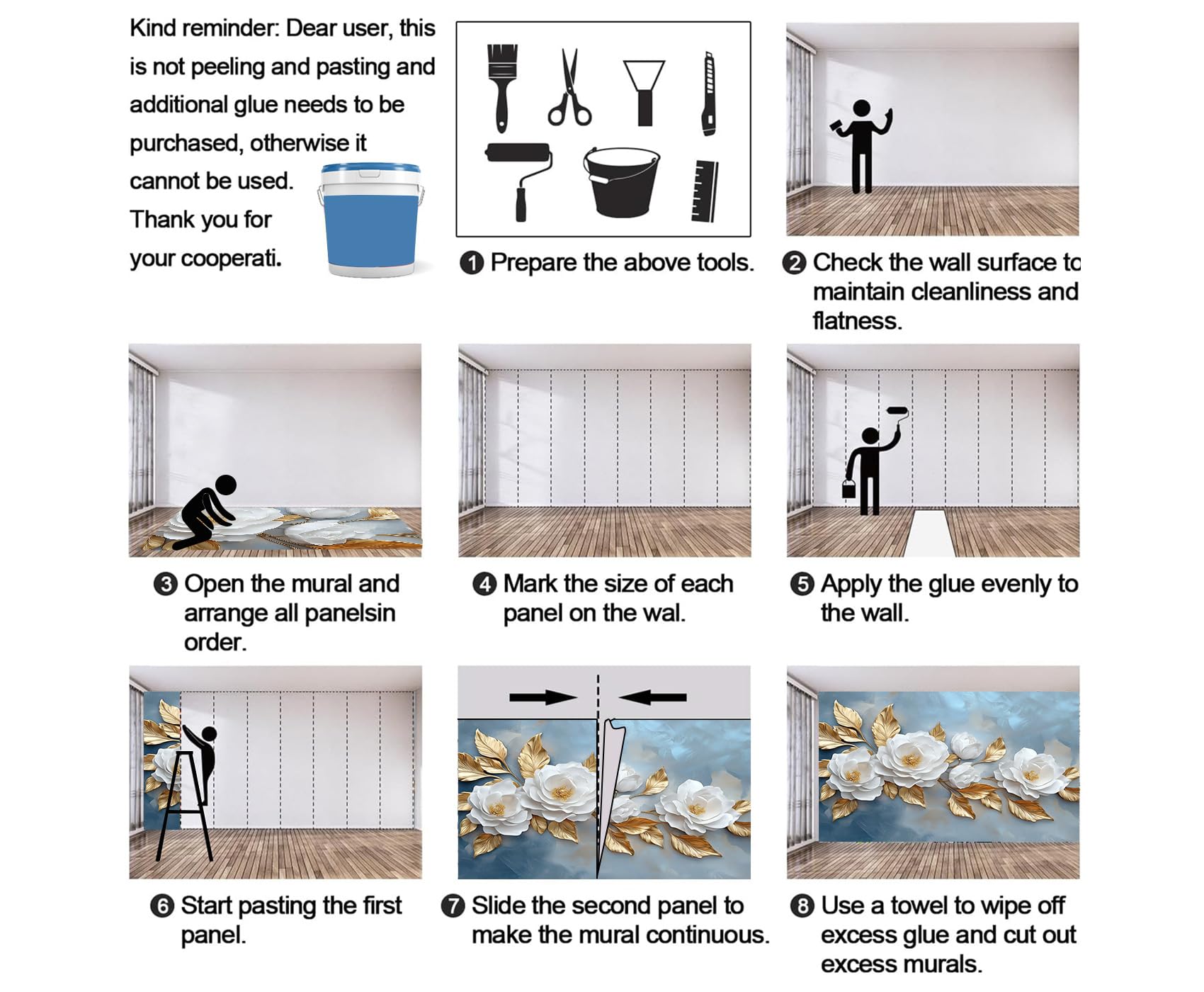 Kind reminder: Dear user, this is not peeling and pasting and additional glue needs to be purchased, otherwise it cannot be used. Thank you for your cooperati.

❶ Prepare the above tools.

❷ Check the wall surface to maintain cleanliness and flatness.

❸ Open the mural and arrange all panelsin order.

❹ Mark the size of each panel on the wal.

❺ Apply the glue evenly to the wall.

❻ Start pasting the first panel.

❼ Slide the second panel to make the mural continuous.

❽ Use a towel to wipe off excess glue and cut out excess murals.