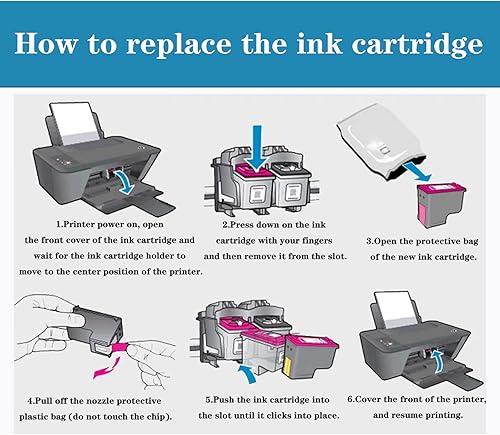 How to replace the ink cartridge

1.Printer power on, open the front cover of the ink cartridge and wait for the ink cartridge holder to move to the center position of the printer.

2.Press down on the ink cartridge with your fingers and then remove it from the slot.

3.Open the protective bag of the new ink cartridge.

4.Pull off the nozzle protective plastic bag (do not touch the chip).

5.Push the ink cartridge into the slot until it clicks into place.

6.Cover the front of the printer, and resume printing.