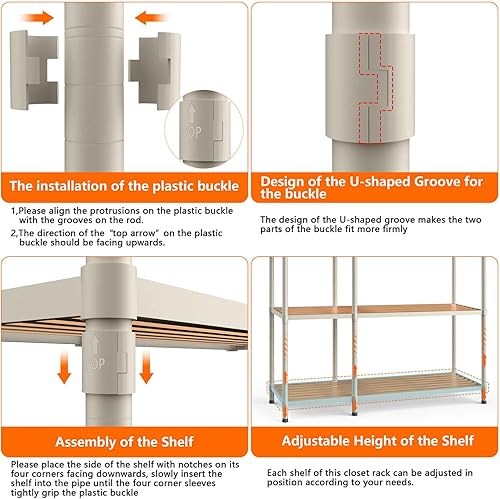 TOP

The installation of the plastic buckle

1,Please align the protrusions on the plastic buckle with the grooves on the rod.

2,The direction of the "top arrow" on the plastic buckle should be facing upwards.

Design of the U-shaped Groove for the buckle

The design of the U-shaped groove makes the two parts of the buckle fit more firmly

TOP

Assembly of the Shelf

Please place the side of the shelf with notches on its four corners facing downwards, slowly insert the shelf into the pipe until the four corner sleeves tightly grip the plastic buckle

Adjustable Height of the Shelf

Each shelf of this closet rack can be adjusted in position according to your needs.