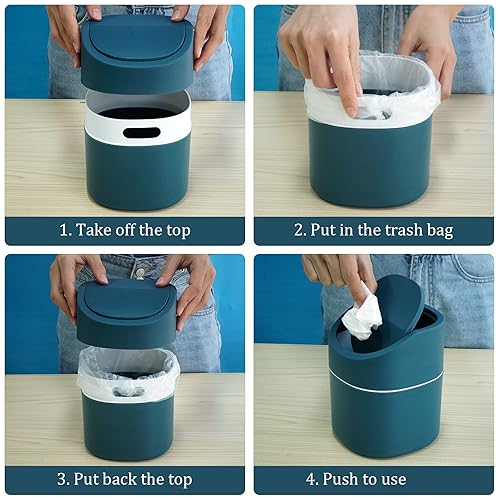 1. Take off the top

2. Put in the trash bag

3. Put back the top

4. Push to use