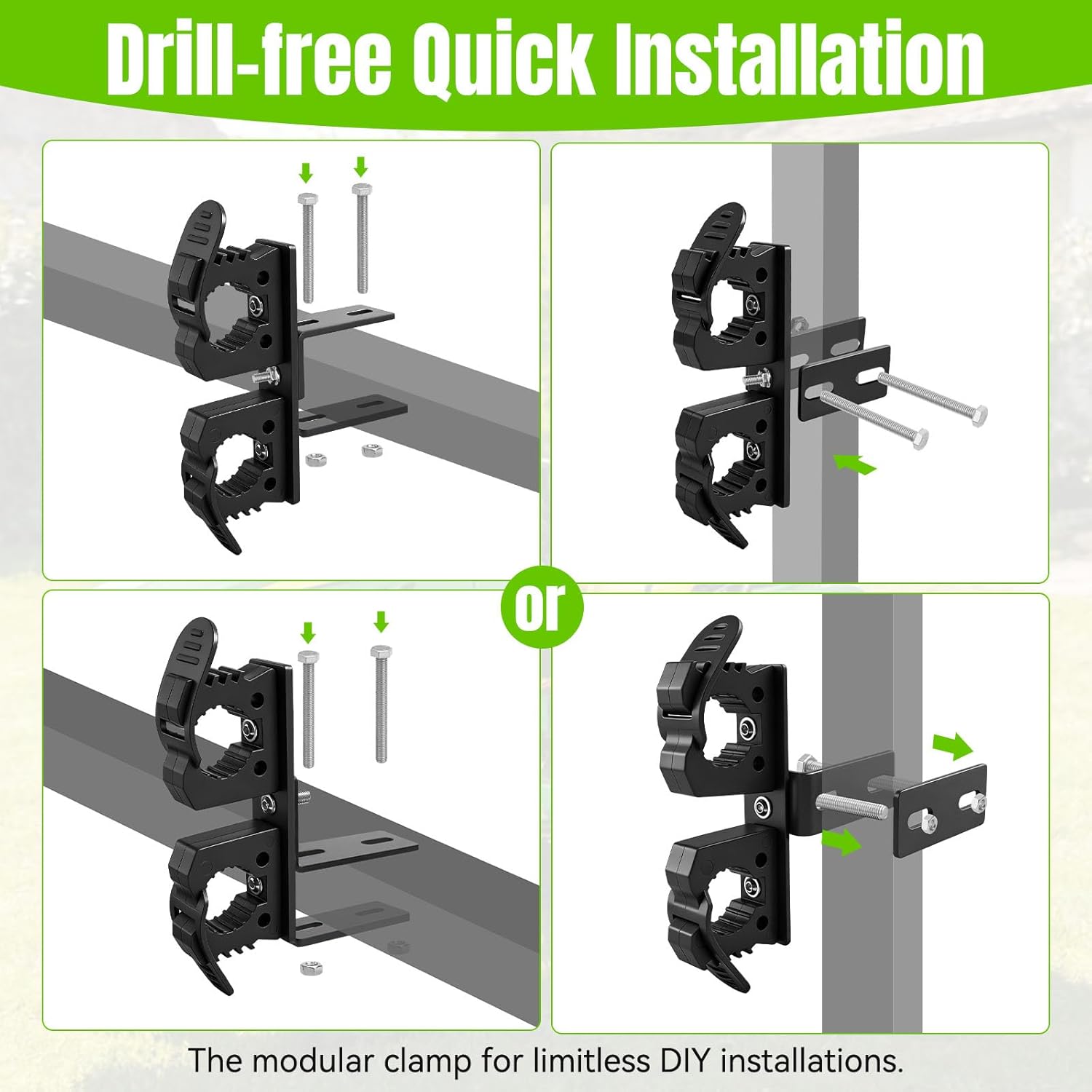 Drill-free Quick Installation

or

The modular clamp for limitless DIY installations.