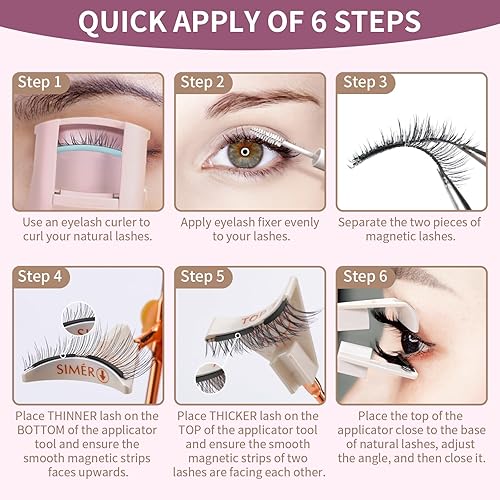 QUICK APPLY OF 6 STEPS

Step 1

Use an eyelash curler to curl your natural lashes.

Step 2

Apply eyelash fixer evenly to your lashes.

Step 3

Separate the two pieces of magnetic lashes.

Step 4

SIMÉR

Place THINNER lash on the BOTTOM of the applicator tool and ensure the smooth magnetic strips faces upwards.

Step 5

TOP

Place THICKER lash on the TOP of the applicator tool and ensure the smooth magnetic strips of two lashes are facing each other.

Step 6

Place the top of the applicator close to the base of natural lashes, adjust the angle, and then close it.