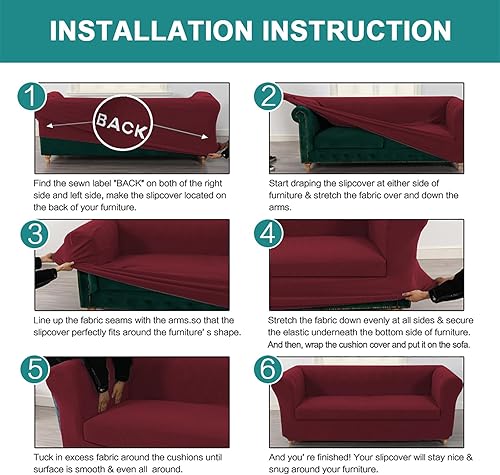 INSTALLATION INSTRUCTION

1

BACK

Find the sewn label "BACK" on both of the right side and left side, make the slipcover located on the back of your furniture.

2

Start draping the slipcover at either side of furniture & stretch the fabric over and down the arms.

3

Line up the fabric seams with the arms.so that the slipcover perfectly fits around the furniture' s shape.

4

Stretch the fabric down evenly at all sides & secure the elastic underneath the bottom side of furniture. And then, wrap the cushion cover and put it on the sofa.

5

Tuck in excess fabric around the cushions until surface is smooth & even all around.

6

And you' re finished! Your slipcover will stay nice & snug around your furniture.