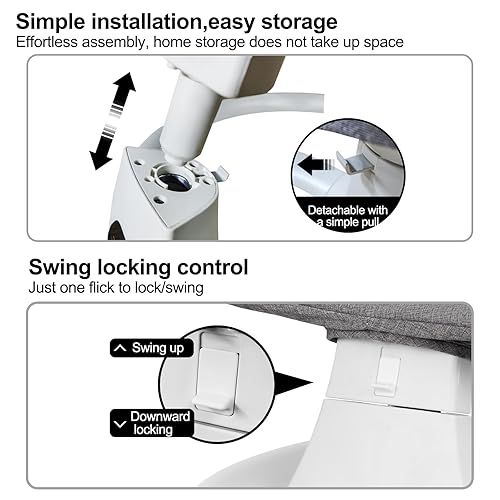 Simple installation,easy storage
Effortless assembly, home storage does not take up space

Detachable with a simple pull

Swing locking control
Just one flick to lock/swing

Swing up

Downward locking