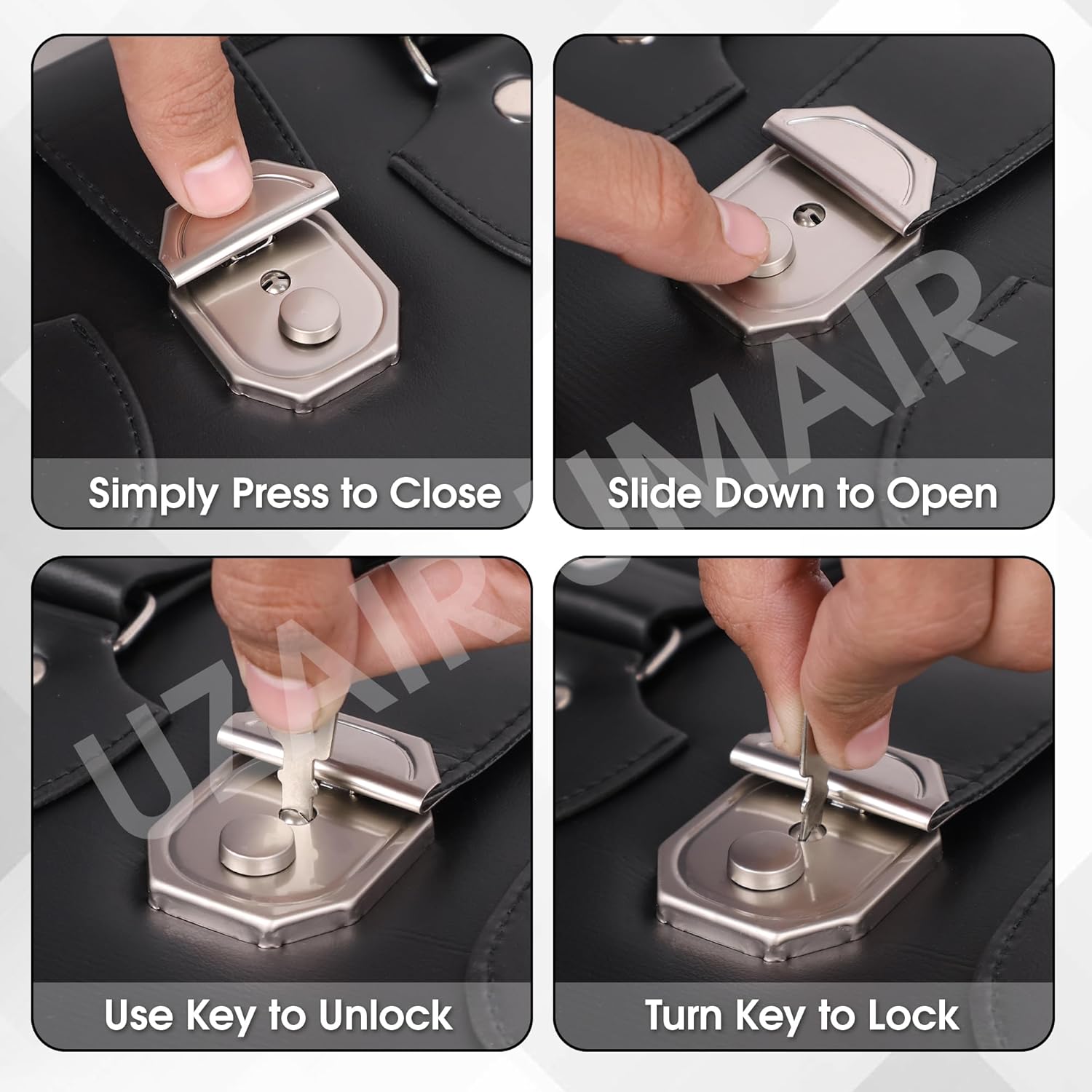 Simply Press to Close

Slide Down to Open

Use Key to Unlock

Turn Key to Lock

UZAIR - UMAIR