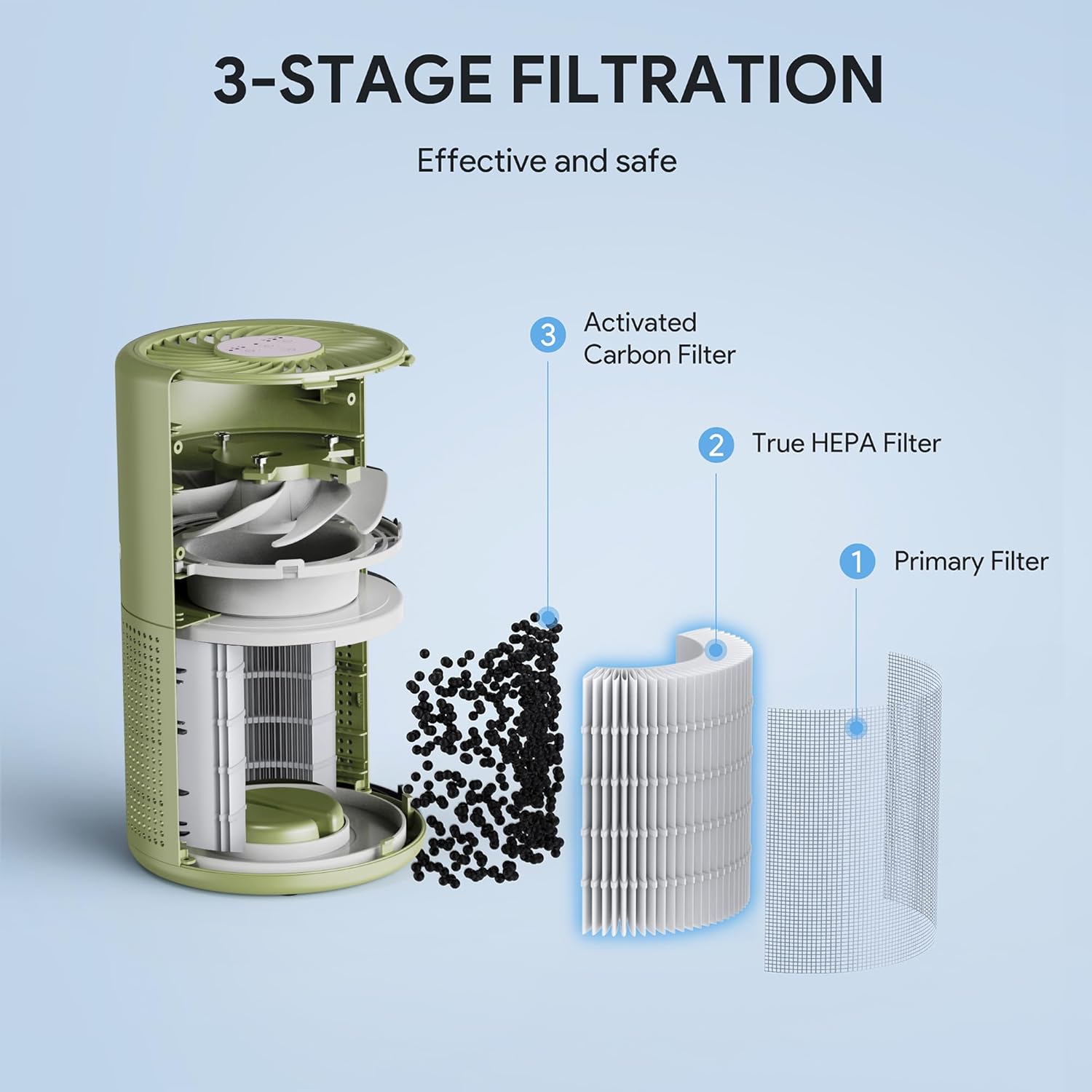 3-STAGE FILTRATION

Effective and safe

3 Activated Carbon Filter

2 True HEPA Filter

1 Primary Filter