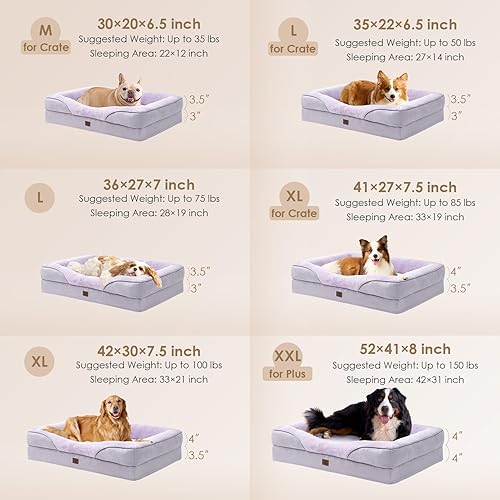 M
for Crate
30×20×6.5 inch
Suggested Weight: Up to 35 lbs
Sleeping Area: 22×12 inch
3.5"
3"

L
for Crate
35×22×6.5 inch
Suggested Weight: Up to 50 lbs
Sleeping Area: 27×14 inch
3.5"
3"

L
36×27×7 inch
Suggested Weight: Up to 75 lbs
Sleeping Area: 28×19 inch
3.5"
3"

XL
for Crate
41×27×7.5 inch
Suggested Weight: Up to 85 lbs
Sleeping Area: 33×19 inch
4"
3.5"

XL
42×30×7.5 inch
Suggested Weight: Up to 100 lbs
Sleeping Area: 33×21 inch
4"
3.5"

XXL
for Plus
52×41×8 inch
Suggested Weight: Up to 150 lbs
Sleeping Area: 42×31 inch
4"
4"