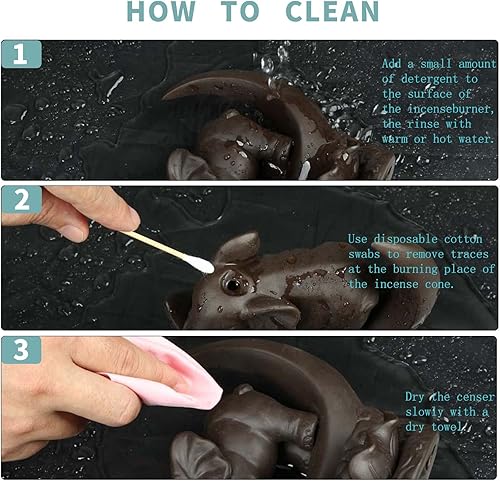 HOW TO CLEAN

1

Add a small amount of detergent to the surface of the incenseburner, the rinse with warm or hot water.

2

Use disposable cotton swabs to remove traces at the burning place of the incense cone.

3

Dry the censer slowly with a dry towel.