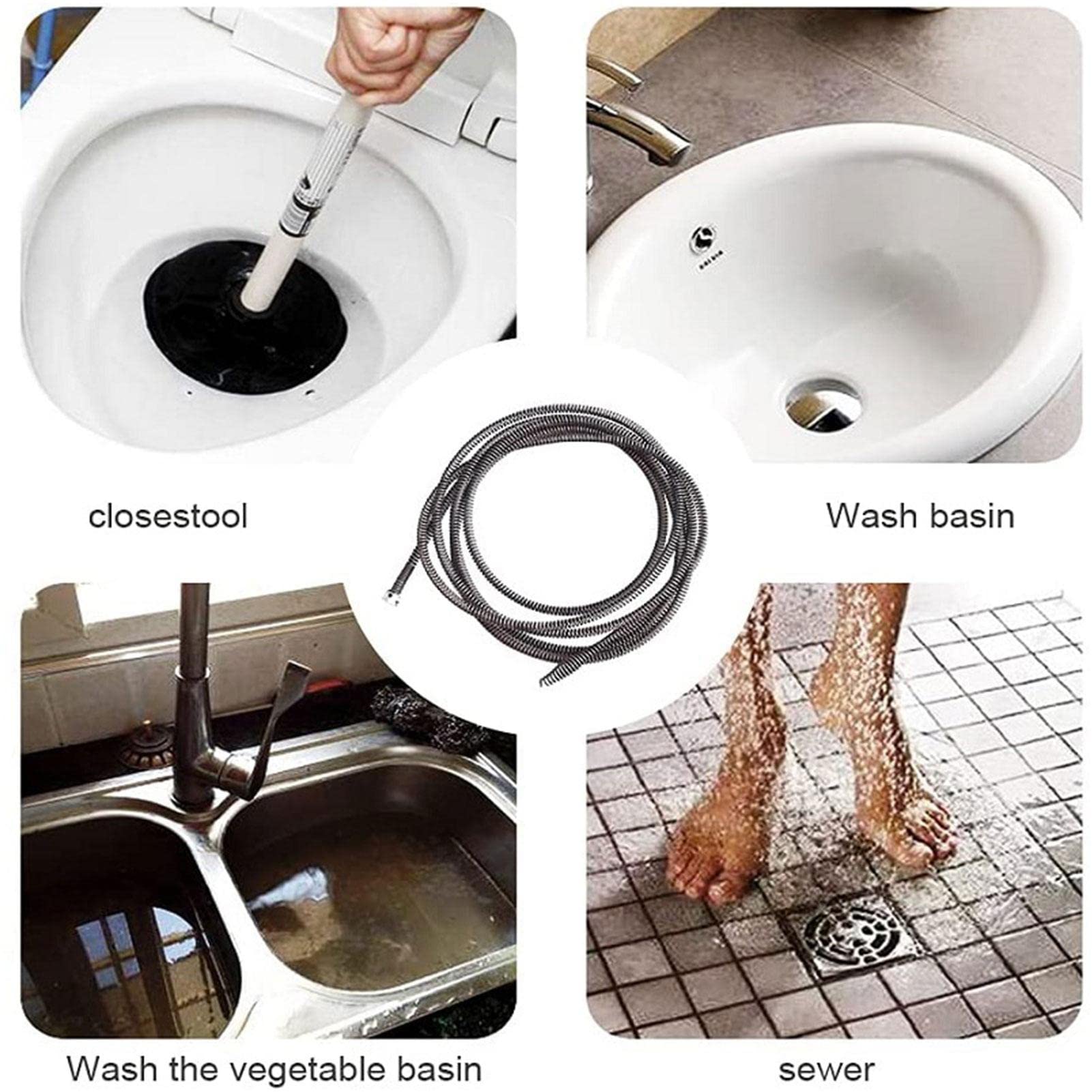 closestool

Wash basin

Wash the vegetable basin

sewer