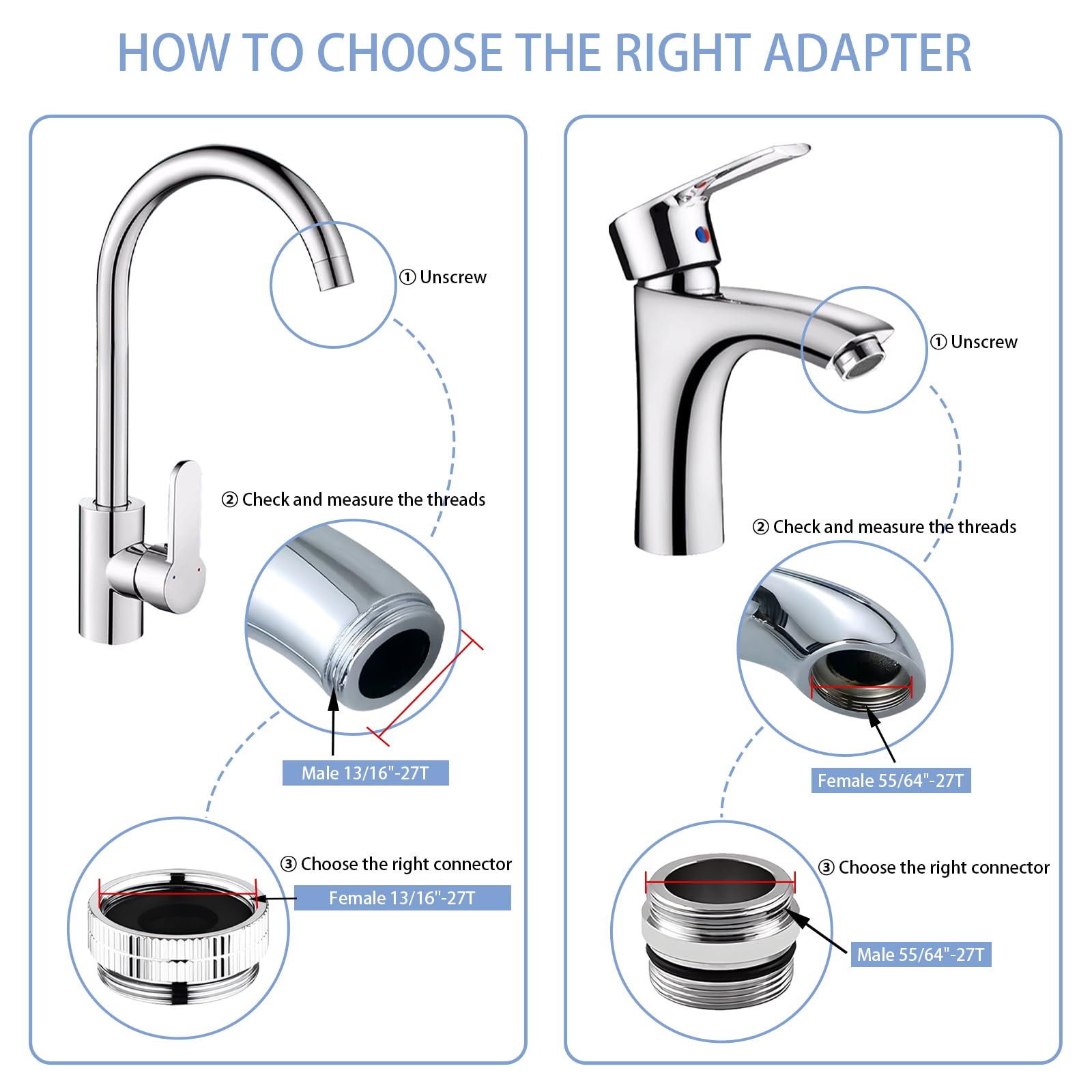 HOW TO CHOOSE THE RIGHT ADAPTER

① Unscrew

② Check and measure the threads

Male 13/16"-27T

③ Choose the right connector

Female 13/16"-27T

① Unscrew

② Check and measure the threads

Female 55/64"-27T

③ Choose the right connector

Male 55/64"-27T