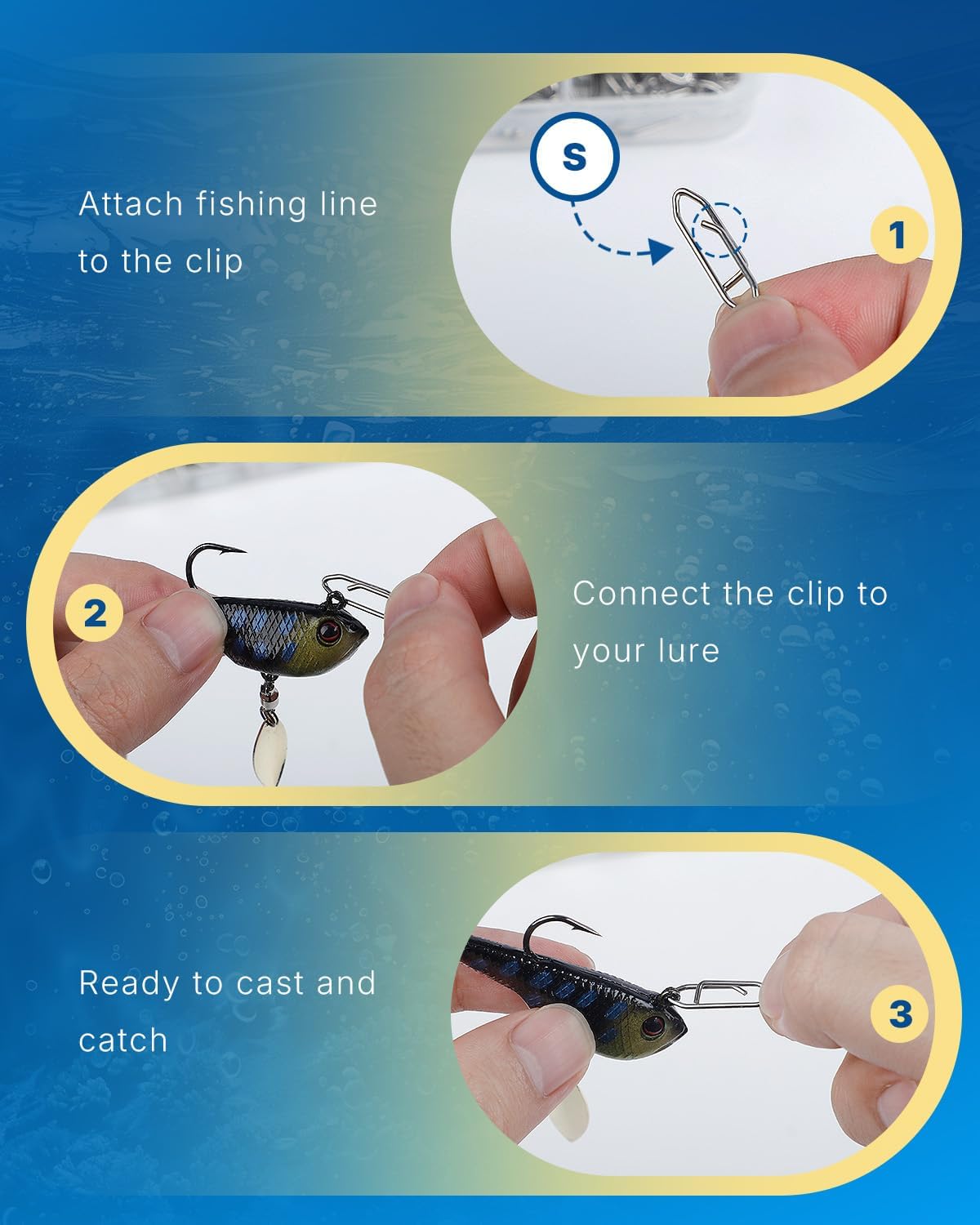 Attach fishing line to the clip

S

1

2

Connect the clip to your lure

Ready to cast and catch

3