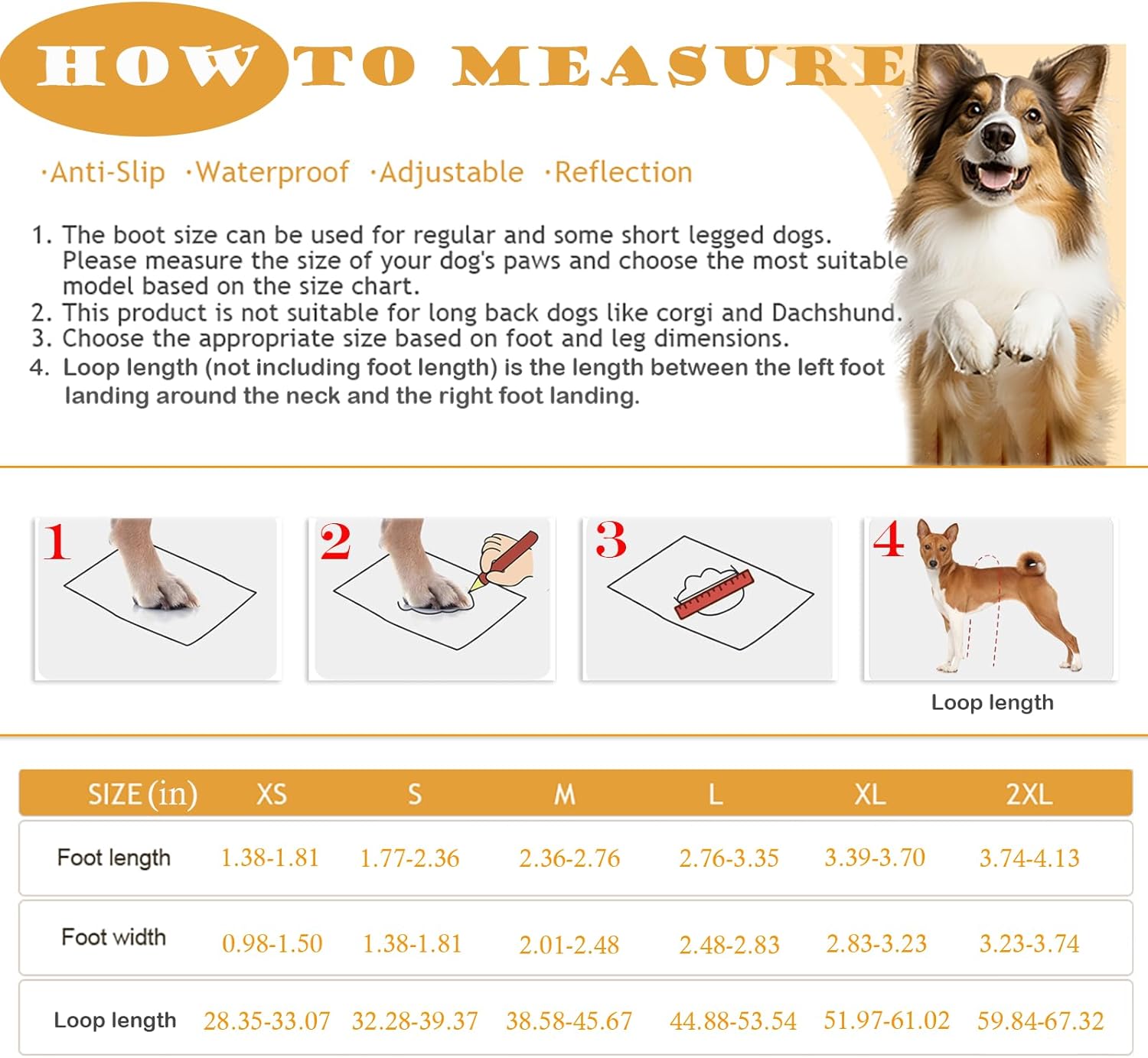 HOW TO MEASURE

·Anti-Slip ·Waterproof ·Adjustable ·Reflection

1. The boot size can be used for regular and some short legged dogs. Please measure the size of your dog's paws and choose the most suitable model based on the size chart.
2. This product is not suitable for long back dogs like corgi and Dachshund.
3. Choose the appropriate size based on foot and leg dimensions.
4. Loop length (not including foot length) is the length between the left foot landing around the neck and the right foot landing.

1

2

3

4

Loop length

| SIZE (in) | XS | S | M | L | XL | 2XL |
|---|---|---|---|---|---|---|
| Foot length | 1.38-1.81 | 1.77-2.36 | 2.36-2.76 | 2.76-3.35 | 3.39-3.70 | 3.74-4.13 |
| Foot width | 0.98-1.50 | 1.38-1.81 | 2.01-2.48 | 2.48-2.83 | 2.83-3.23 | 3.23-3.74 |
| Loop length | 28.35-33.07 | 32.28-39.37 | 38.58-45.67 | 44.88-53.54 | 51.97-61.02 | 59.84-67.32 |