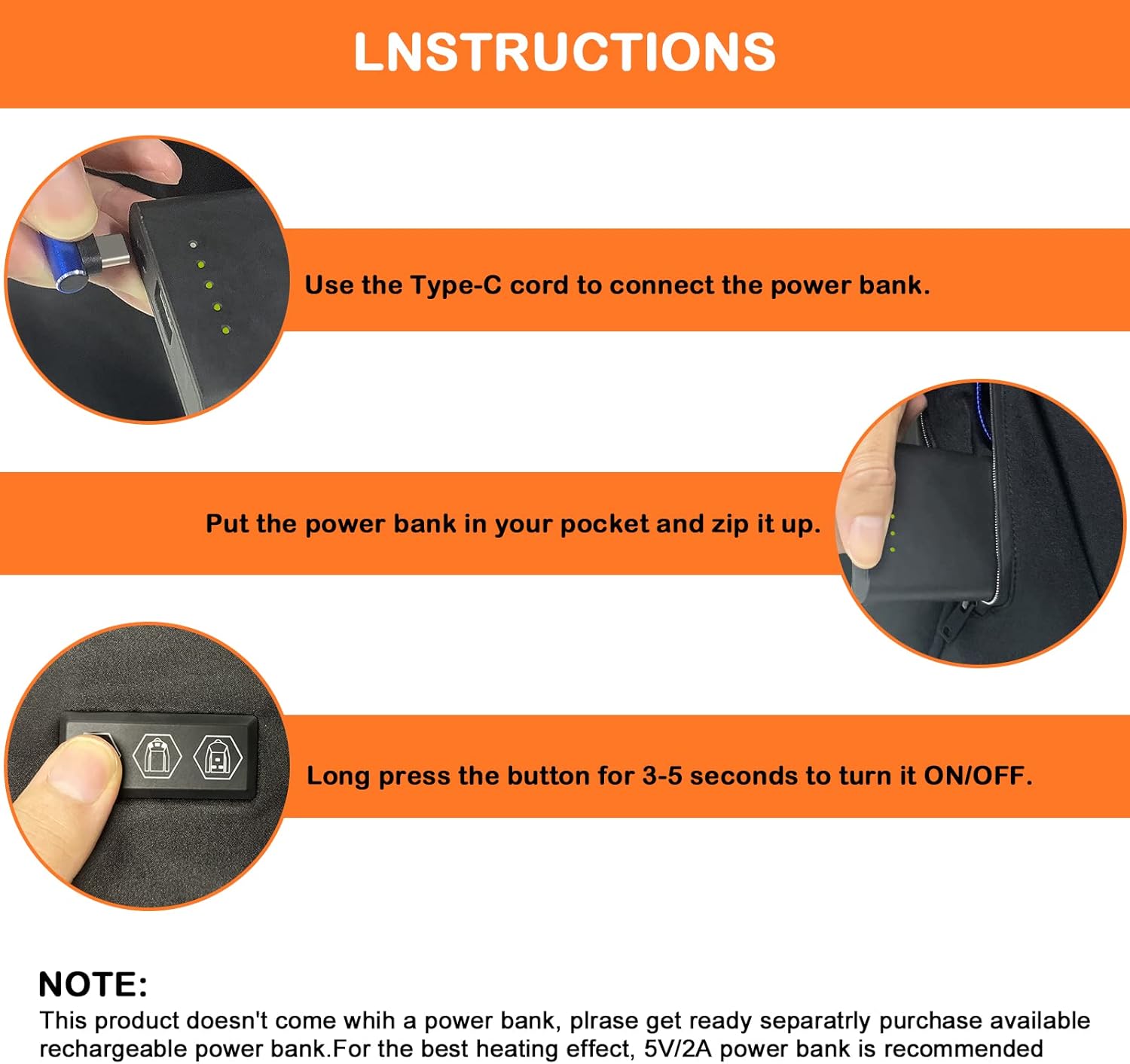 LNSTRUCTIONS

Use the Type-C cord to connect the power bank.

Put the power bank in your pocket and zip it up.

Long press the button for 3-5 seconds to turn it ON/OFF.

NOTE:
This product doesn't come whih a power bank, plrase get ready separatrly purchase available rechargeable power bank.For the best heating effect, 5V/2A power bank is recommended