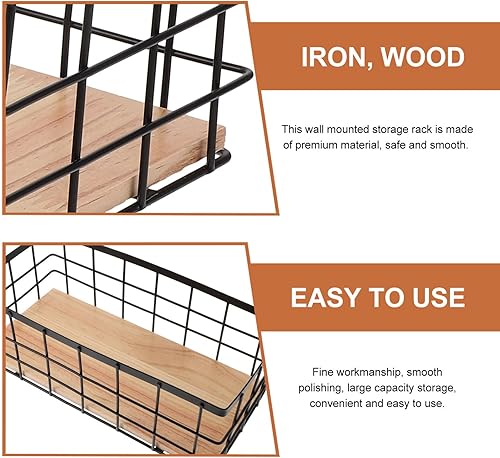 IRON, WOOD

This wall mounted storage rack is made of premium material, safe and smooth.

EASY TO USE

Fine workmanship, smooth polishing, large capacity storage, convenient and easy to use.