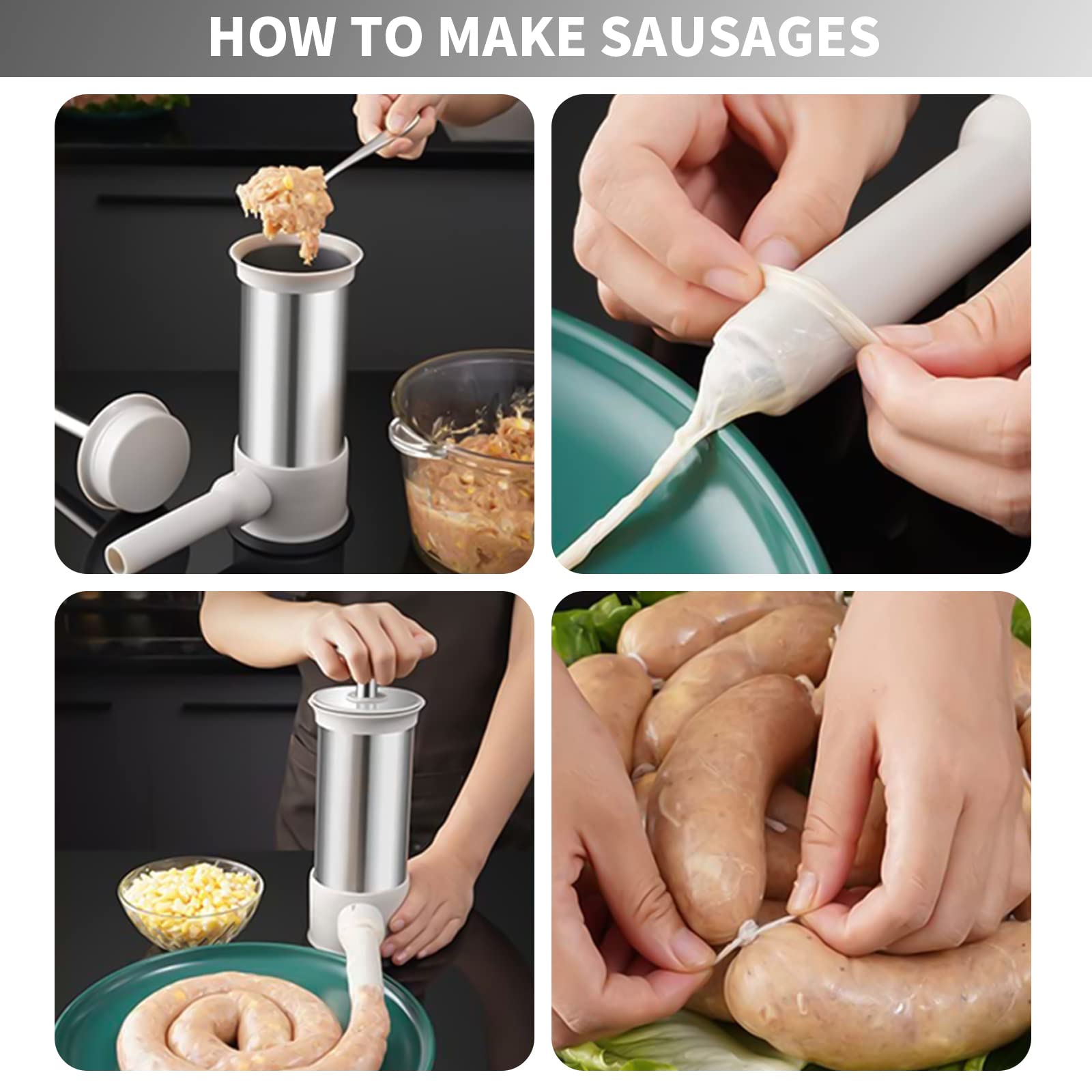 HOW TO MAKE SAUSAGES