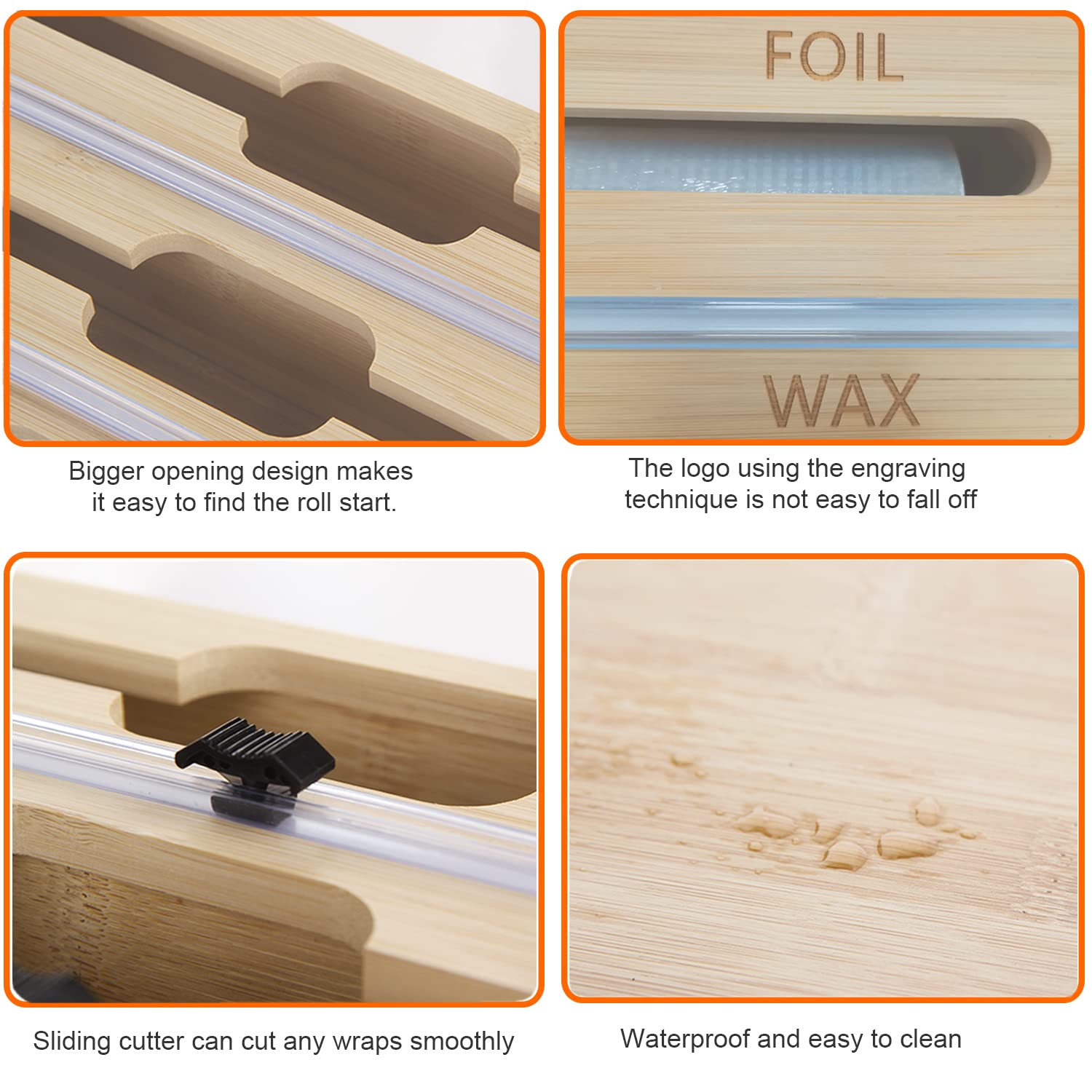 Bigger opening design makes it easy to find the roll start.

FOIL

WAX

The logo using the engraving technique is not easy to fall off

Sliding cutter can cut any wraps smoothly

Waterproof and easy to clean