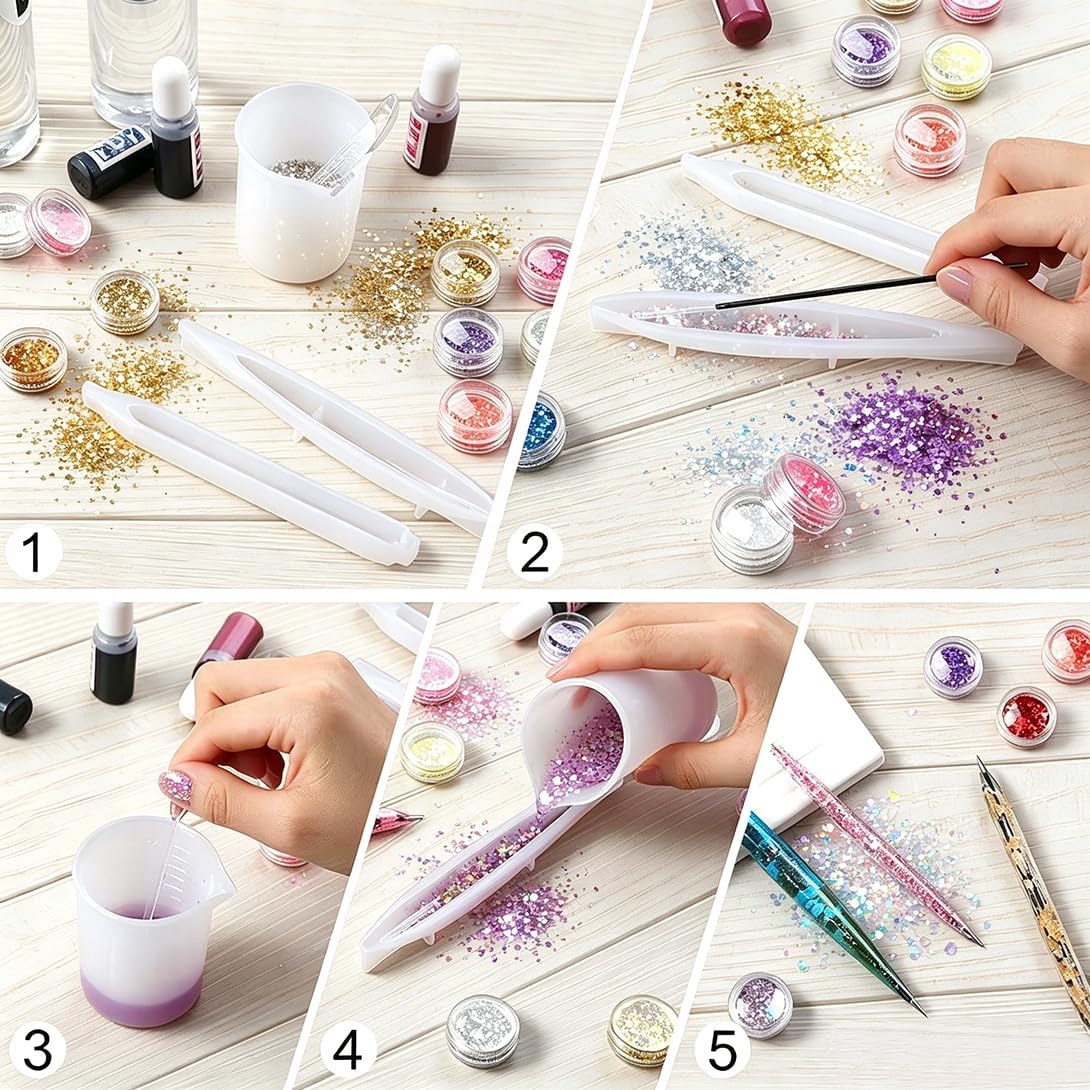 1
2
3
4
5