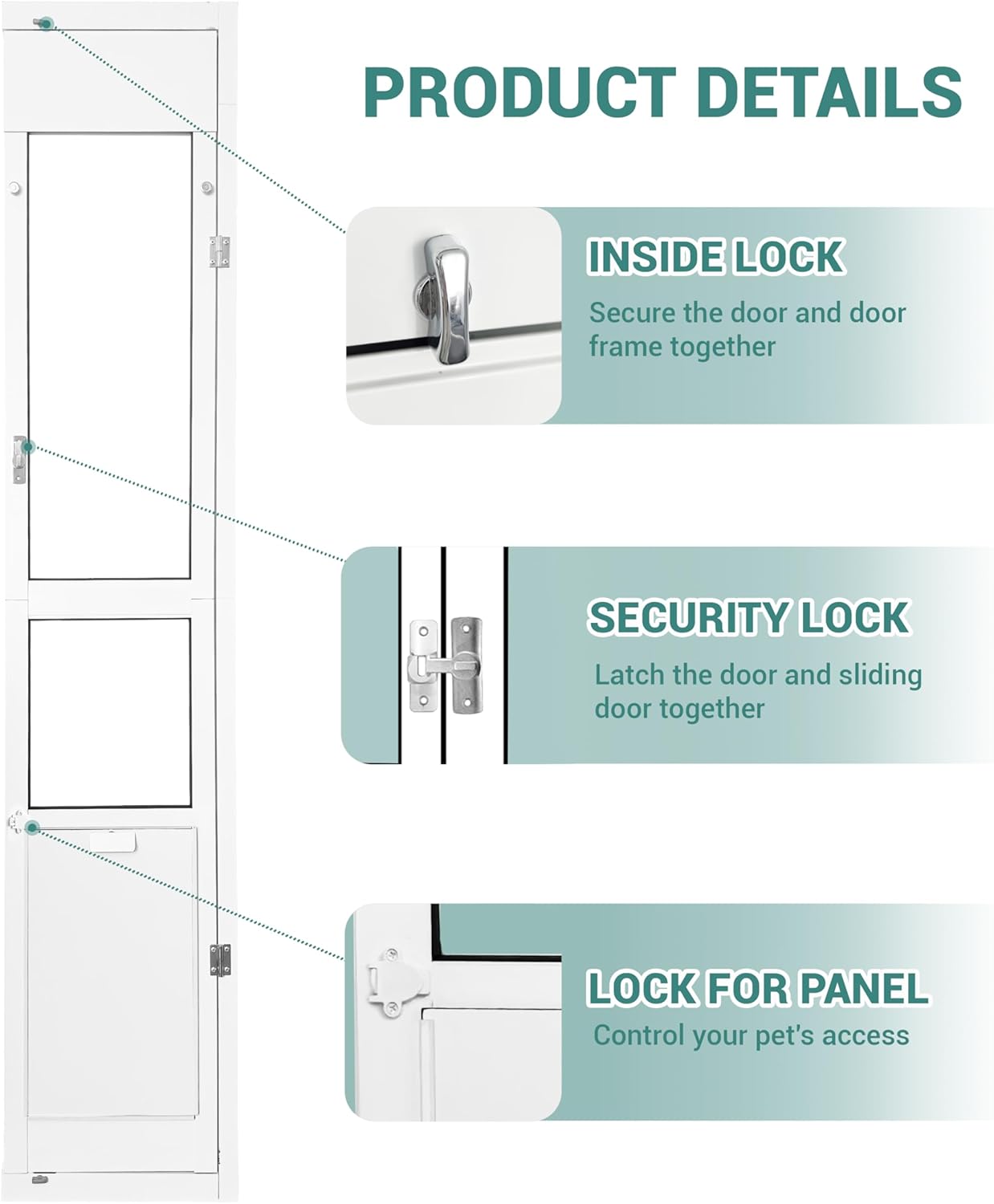 PRODUCT DETAILS

INSIDE LOCK
Secure the door and door frame together

SECURITY LOCK
Latch the door and sliding door together

LOCK FOR PANEL
Control your pet's access