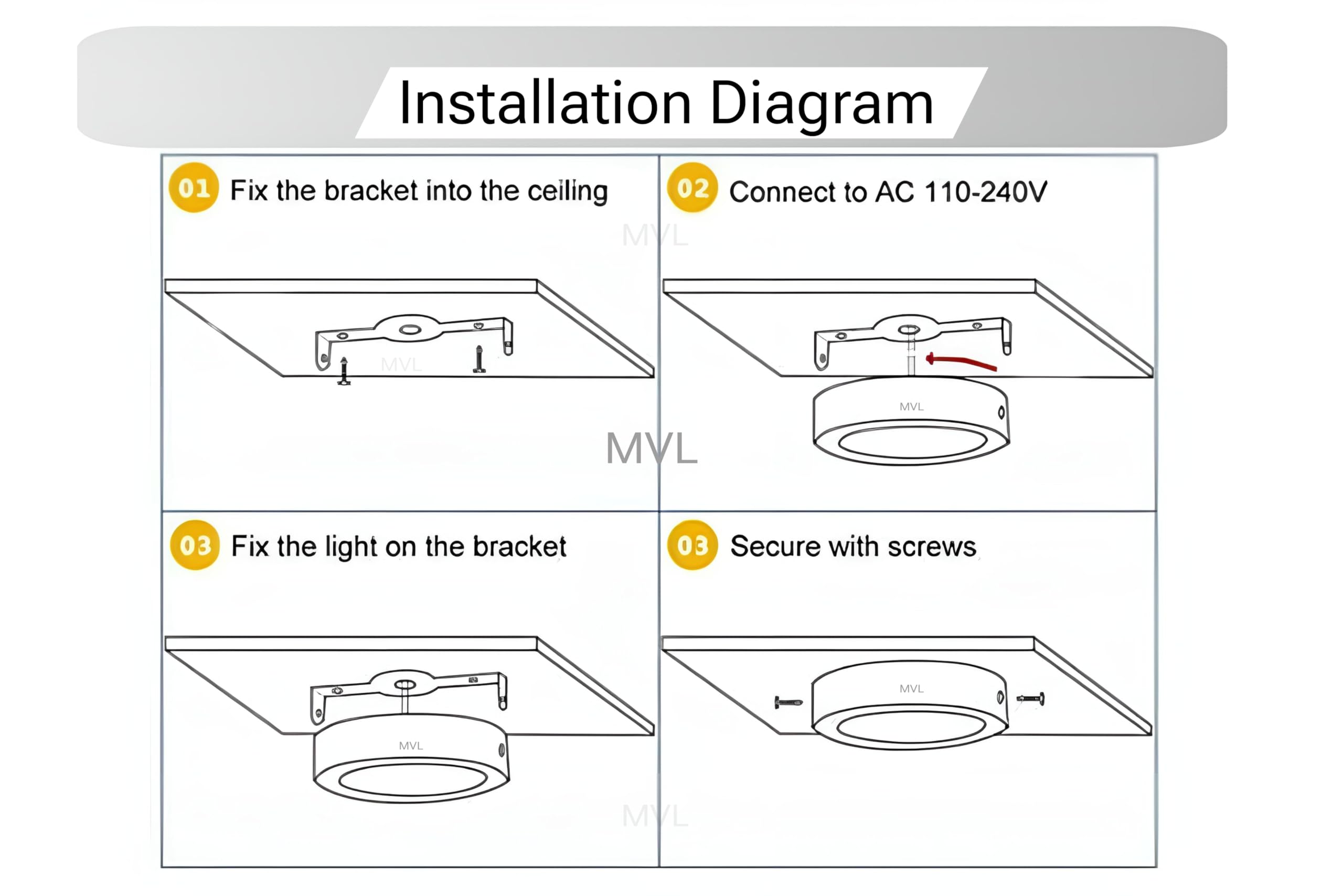 Installation Diagram

01 Fix the bracket into the ceiling

MVL

MVL

02 Connect to AC 110-240V

MVL

MVL

03 Fix the light on the bracket

MVL

03 Secure with screws

MVL

MVL