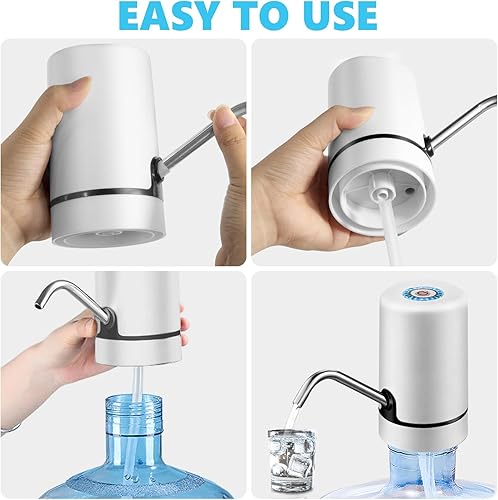 EASY TO USE