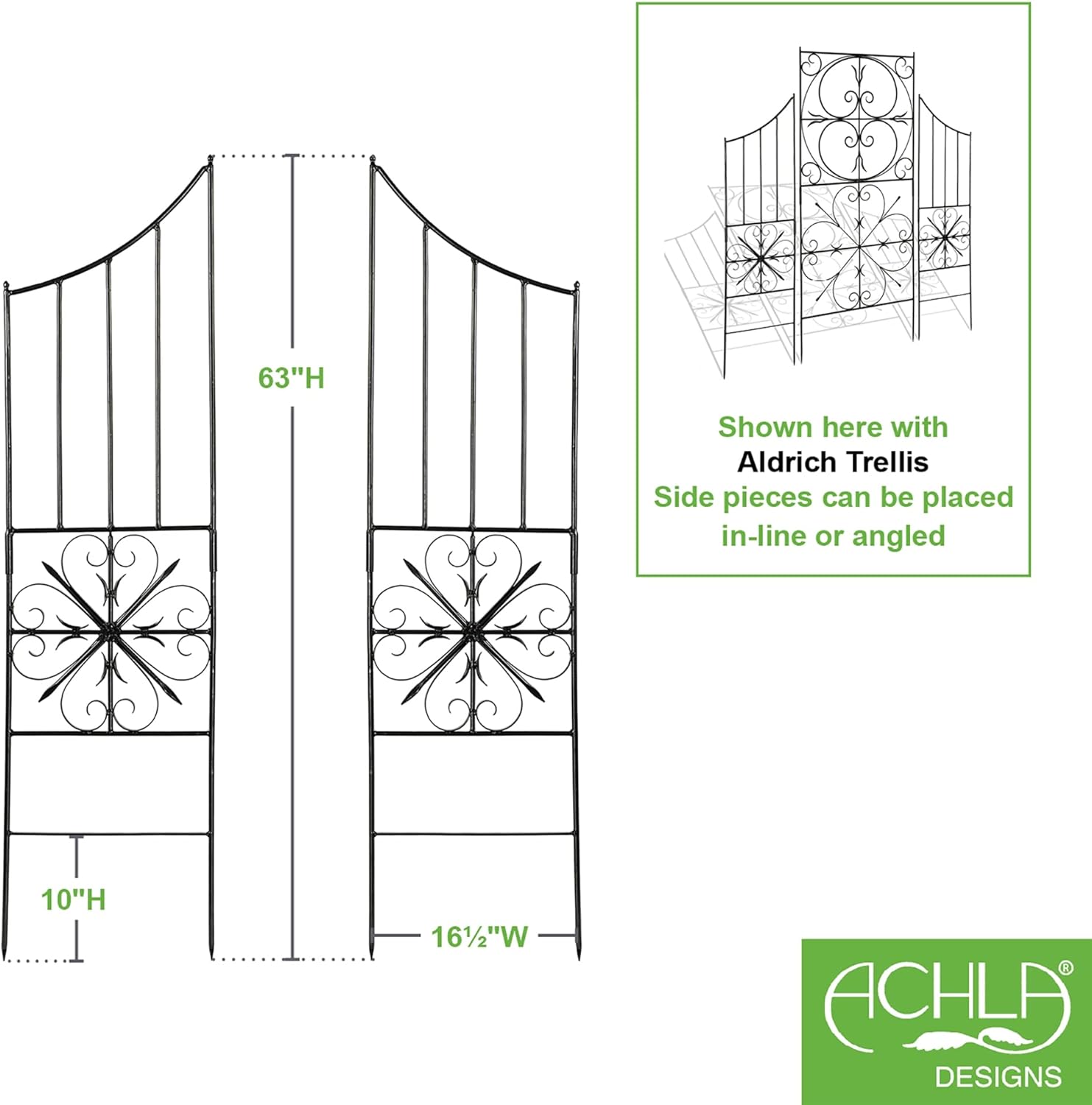 63"H

10"H

16½"W

Shown here with
Aldrich Trellis
Side pieces can be placed
in-line or angled

ACHLA®
DESIGNS