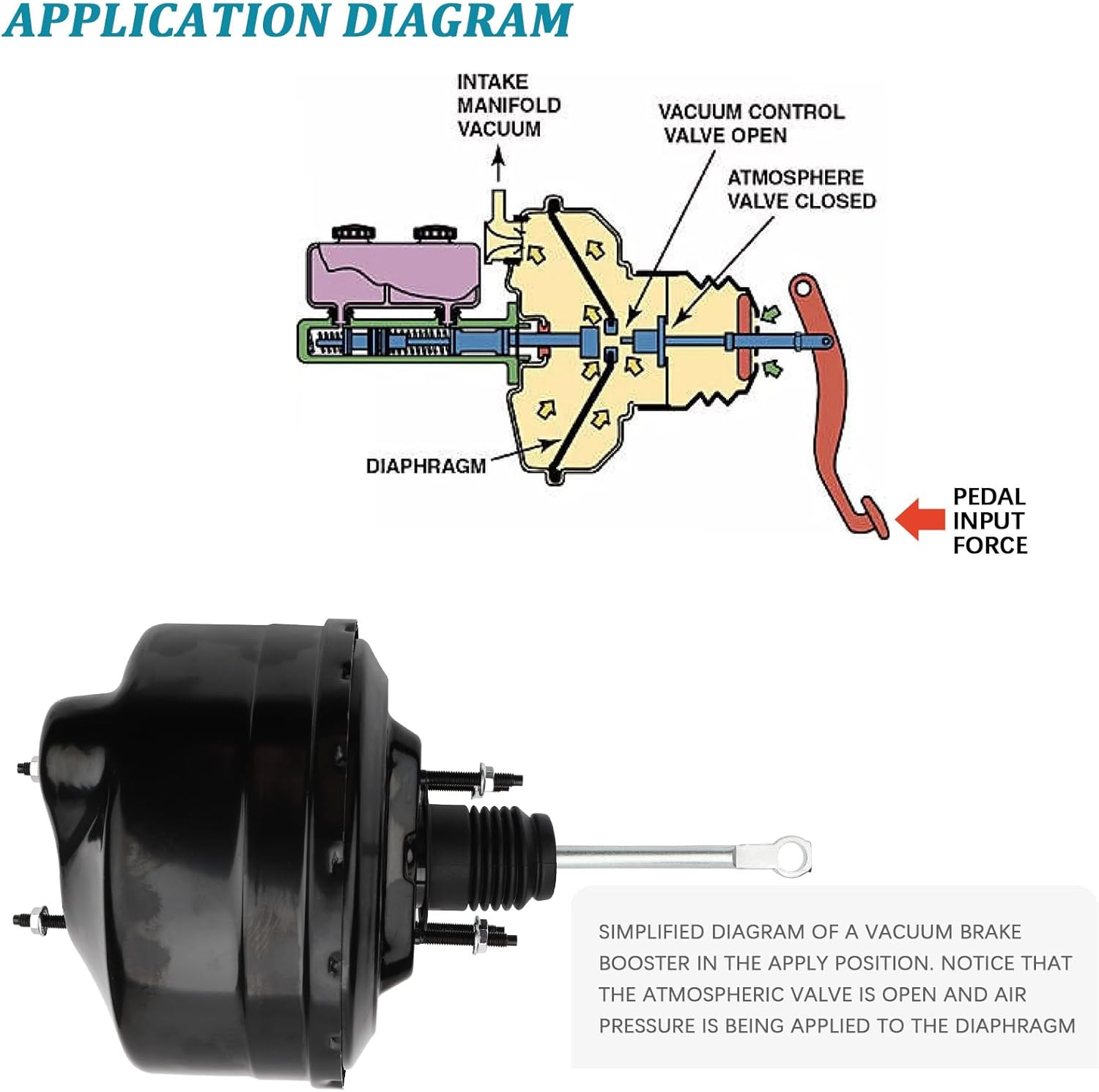 APPLICATION DIAGRAM

INTAKE MANIFOLD VACUUM

VACUUM CONTROL VALVE OPEN

ATMOSPHERE VALVE CLOSED

DIAPHRAGM

PEDAL INPUT FORCE

SIMPLIFIED DIAGRAM OF A VACUUM BRAKE BOOSTER IN THE APPLY POSITION. NOTICE THAT THE ATMOSPHERIC VALVE IS OPEN AND AIR PRESSURE IS BEING APPLIED TO THE DIAPHRAGM