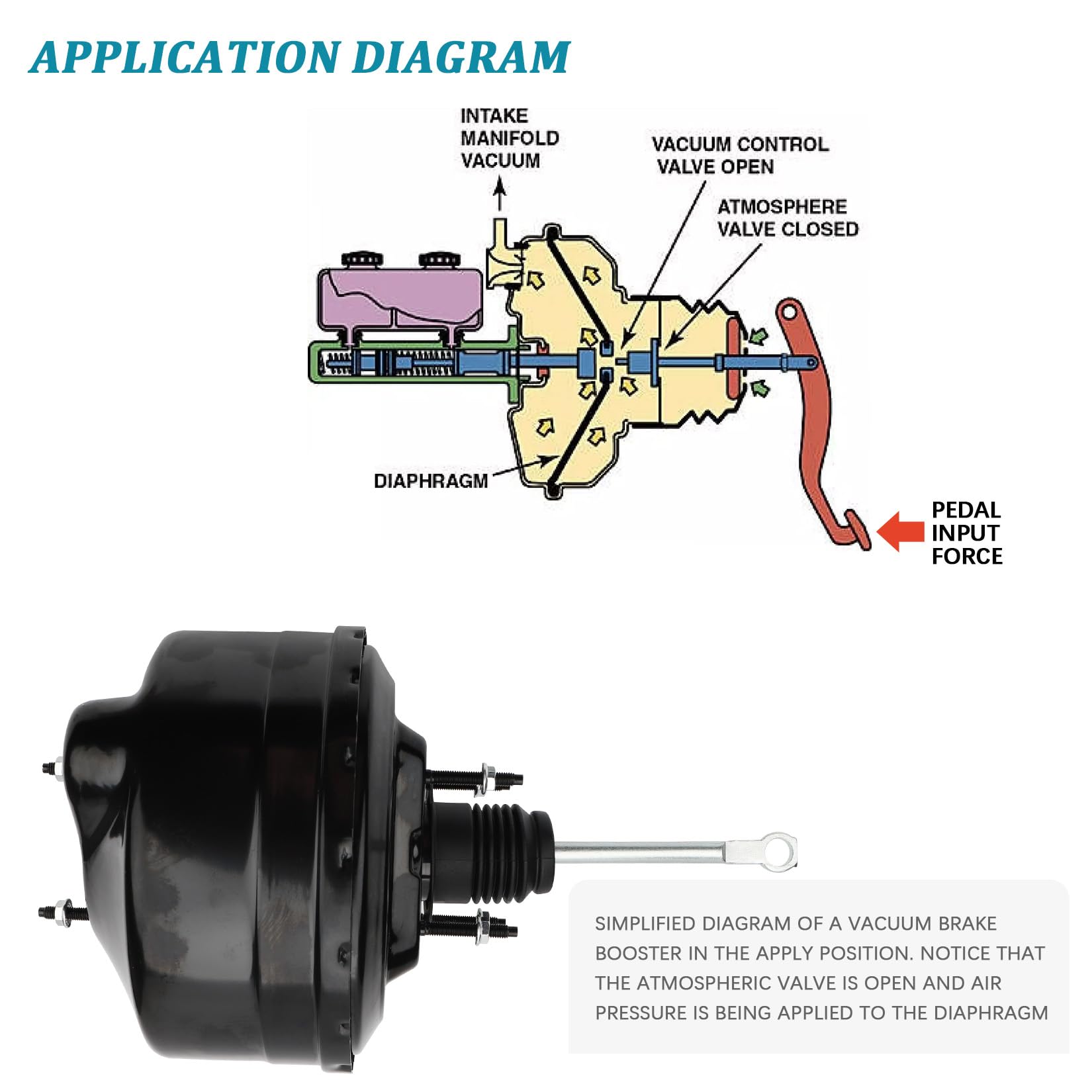 APPLICATION DIAGRAM

INTAKE MANIFOLD VACUUM

VACUUM CONTROL VALVE OPEN

ATMOSPHERE VALVE CLOSED

DIAPHRAGM

PEDAL INPUT FORCE

SIMPLIFIED DIAGRAM OF A VACUUM BRAKE BOOSTER IN THE APPLY POSITION. NOTICE THAT THE ATMOSPHERIC VALVE IS OPEN AND AIR PRESSURE IS BEING APPLIED TO THE DIAPHRAGM