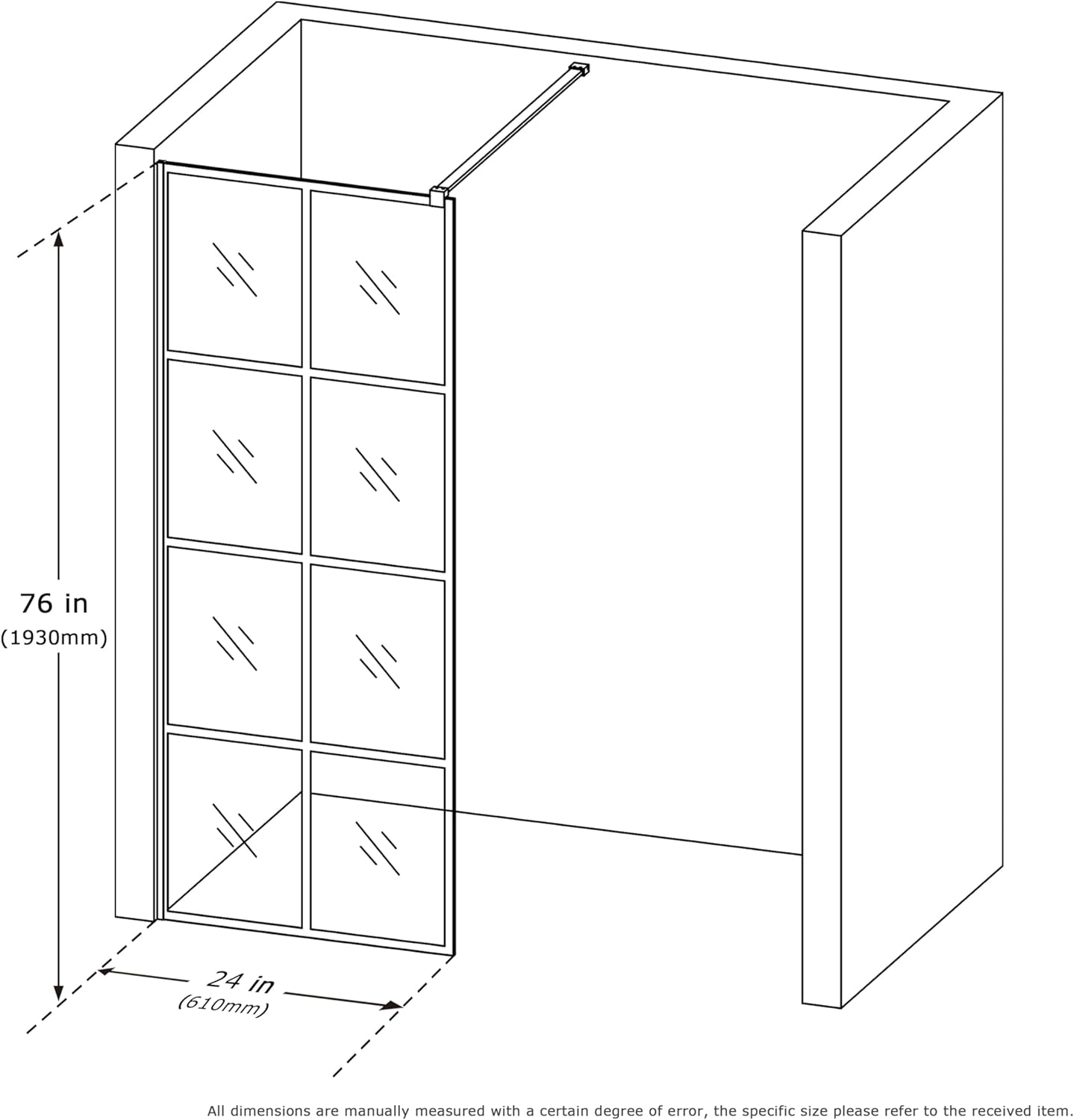 76 in
(1930mm)

24 in
(610mm)

All dimensions are manually measured with a certain degree of error, the specific size please refer to the received item.