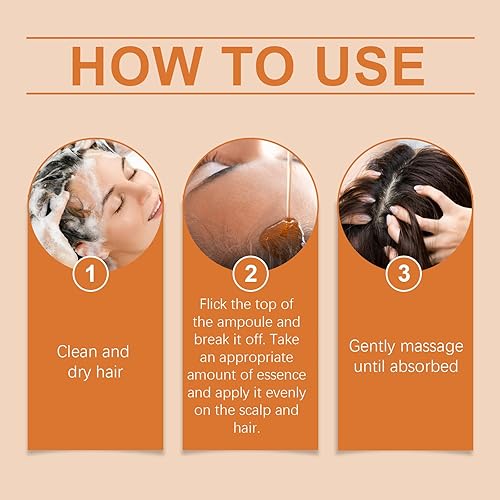 HOW TO USE

1

Clean and dry hair

2

Flick the top of the ampoule and break it off. Take an appropriate amount of essence and apply it evenly on the scalp and hair.

3

Gently massage until absorbed