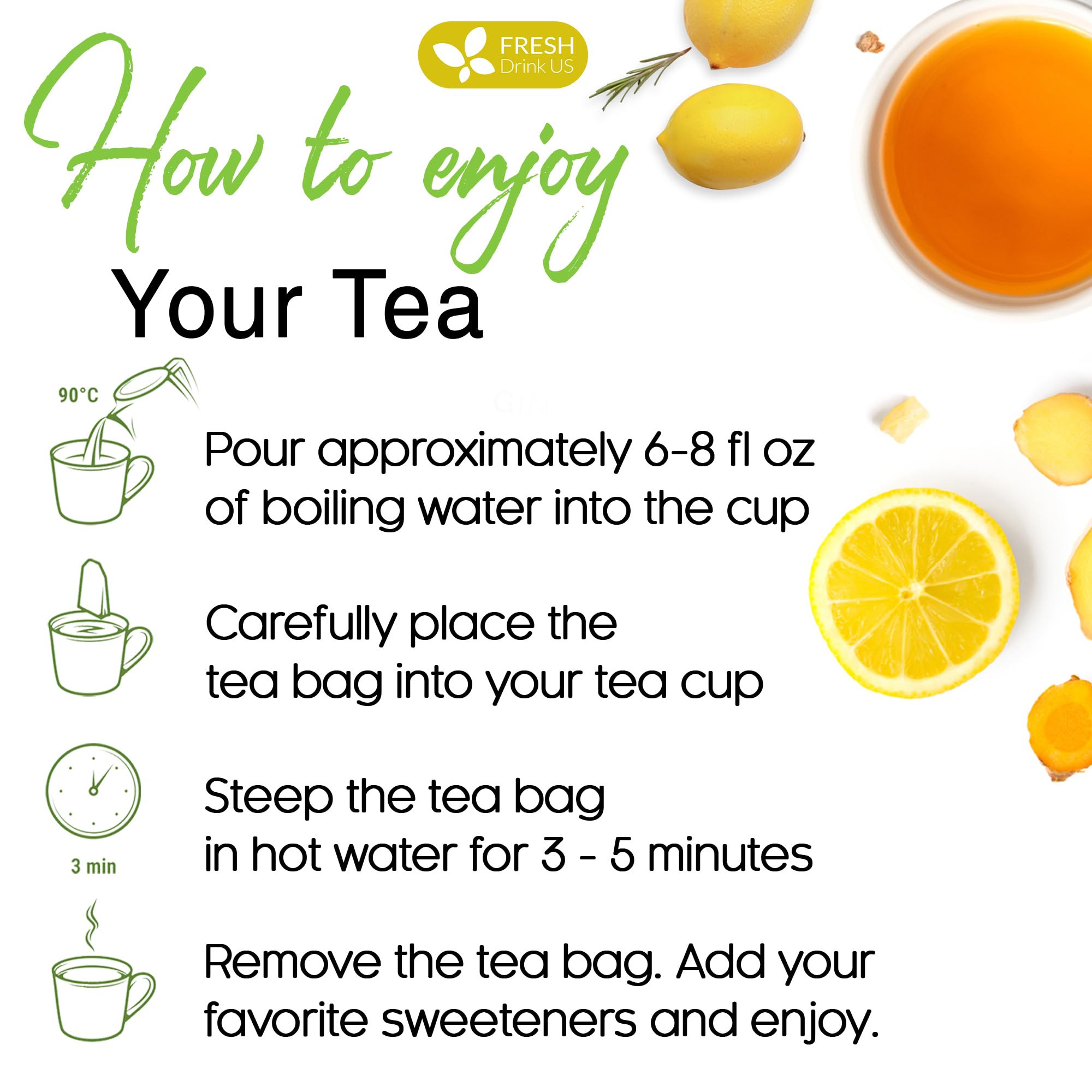 FRESH
Drink US

How to enjoy
Your Tea

90°C

Pour approximately 6-8 fl oz of boiling water into the cup

Carefully place the tea bag into your tea cup

3 min

Steep the tea bag in hot water for 3 - 5 minutes

Remove the tea bag. Add your favorite sweeteners and enjoy.