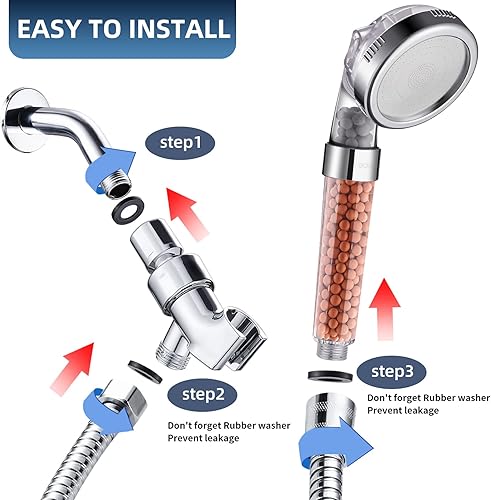 EASY TO INSTALL

step1

step2

Don't forget Rubber washer
Prevent leakage

step3

Don't forget Rubber washer
Prevent leakage