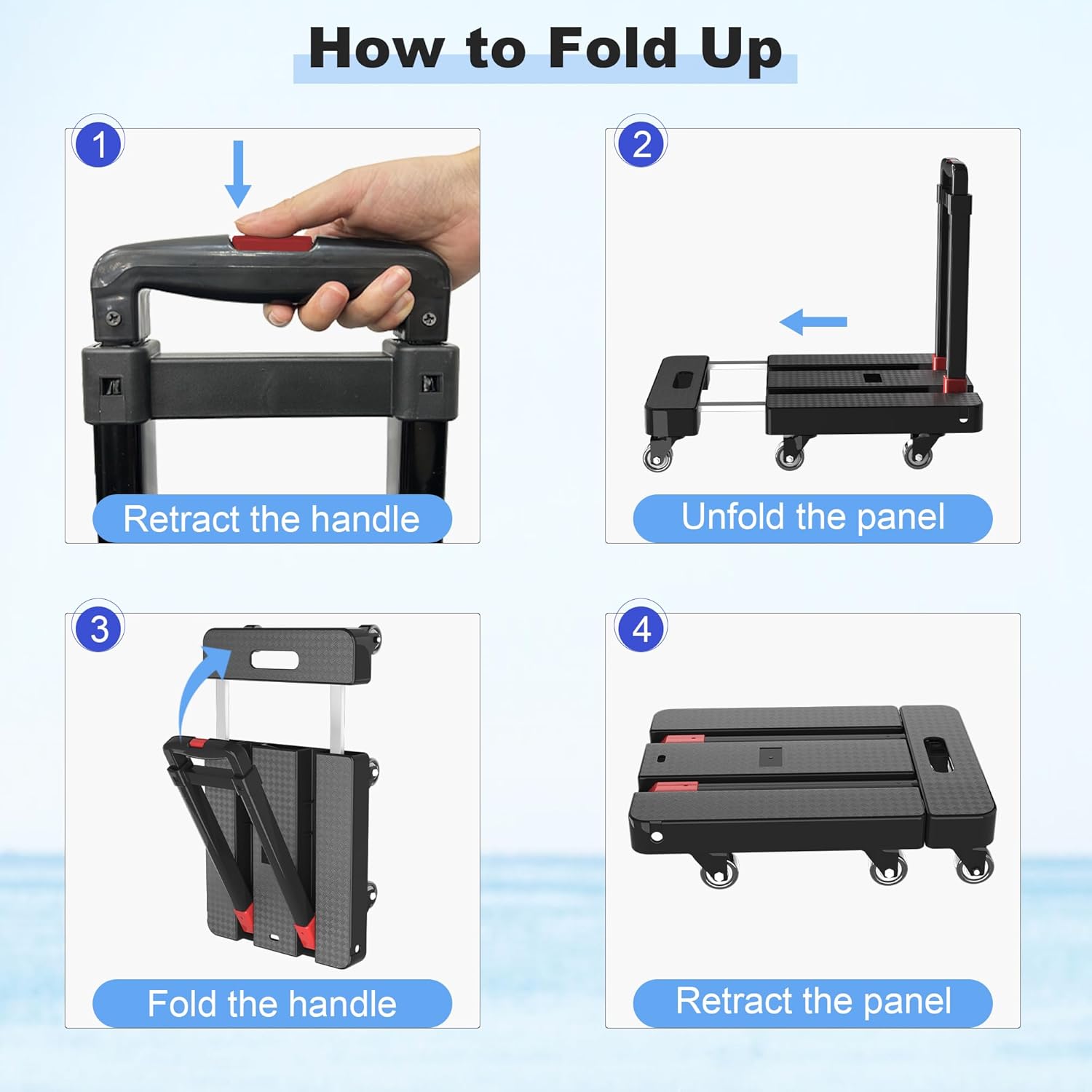 How to Fold Up

1
Retract the handle

2
Unfold the panel

3
Fold the handle

4
Retract the panel